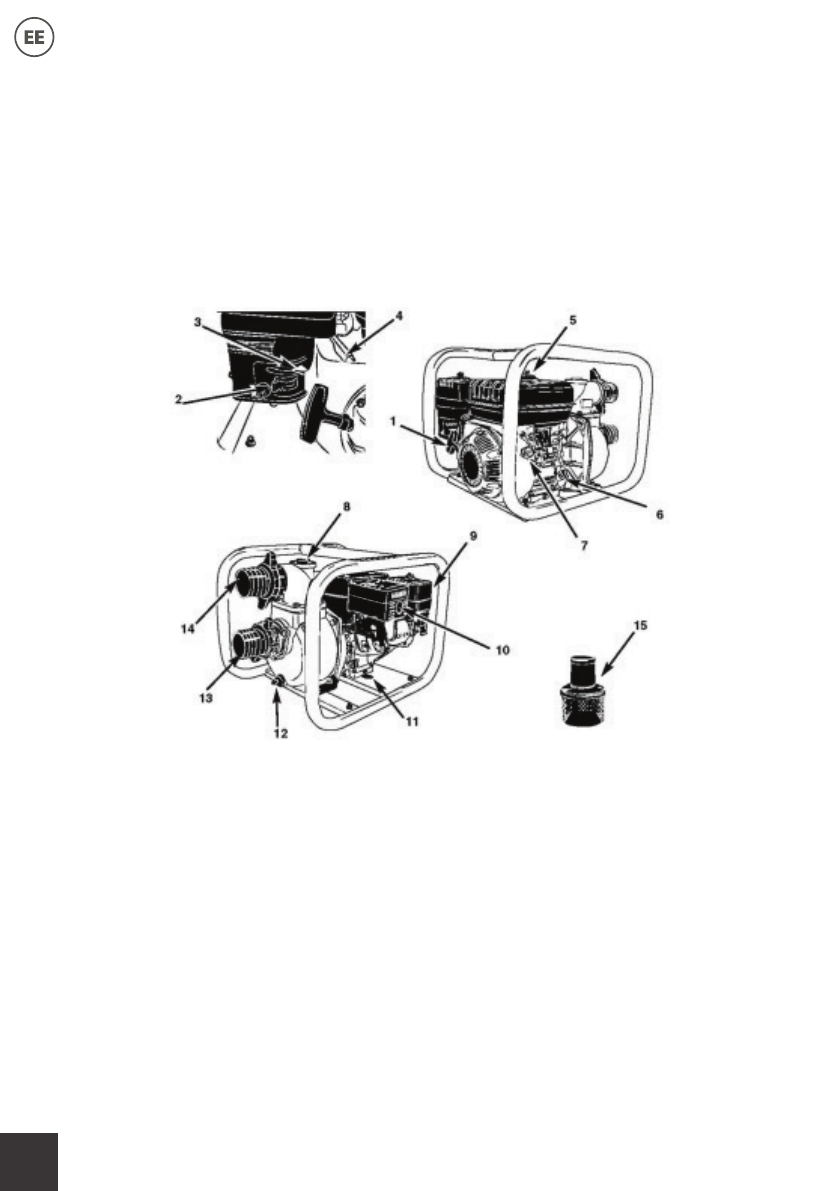 EE

3
4
2
5
1
6
7
8
9
14
10
13
15
12
11