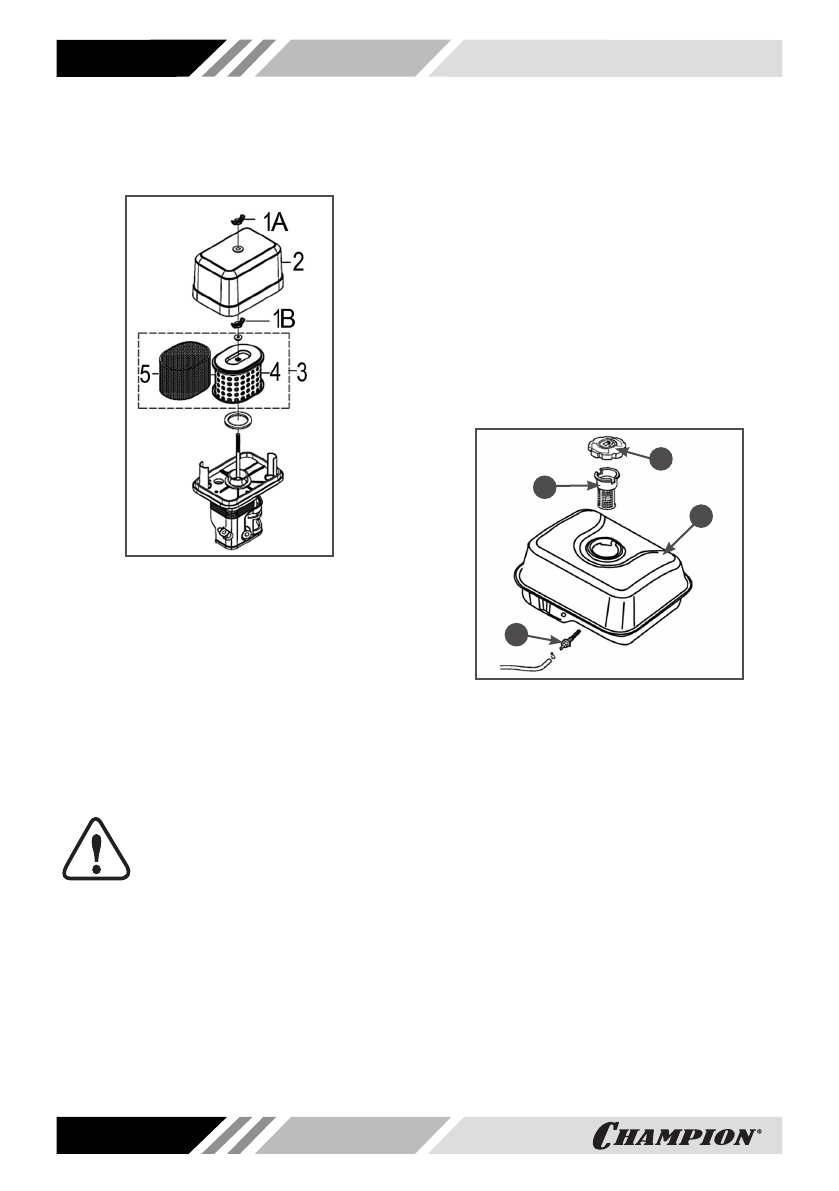 1A
2
1B
5
4
3

CHAMPION®