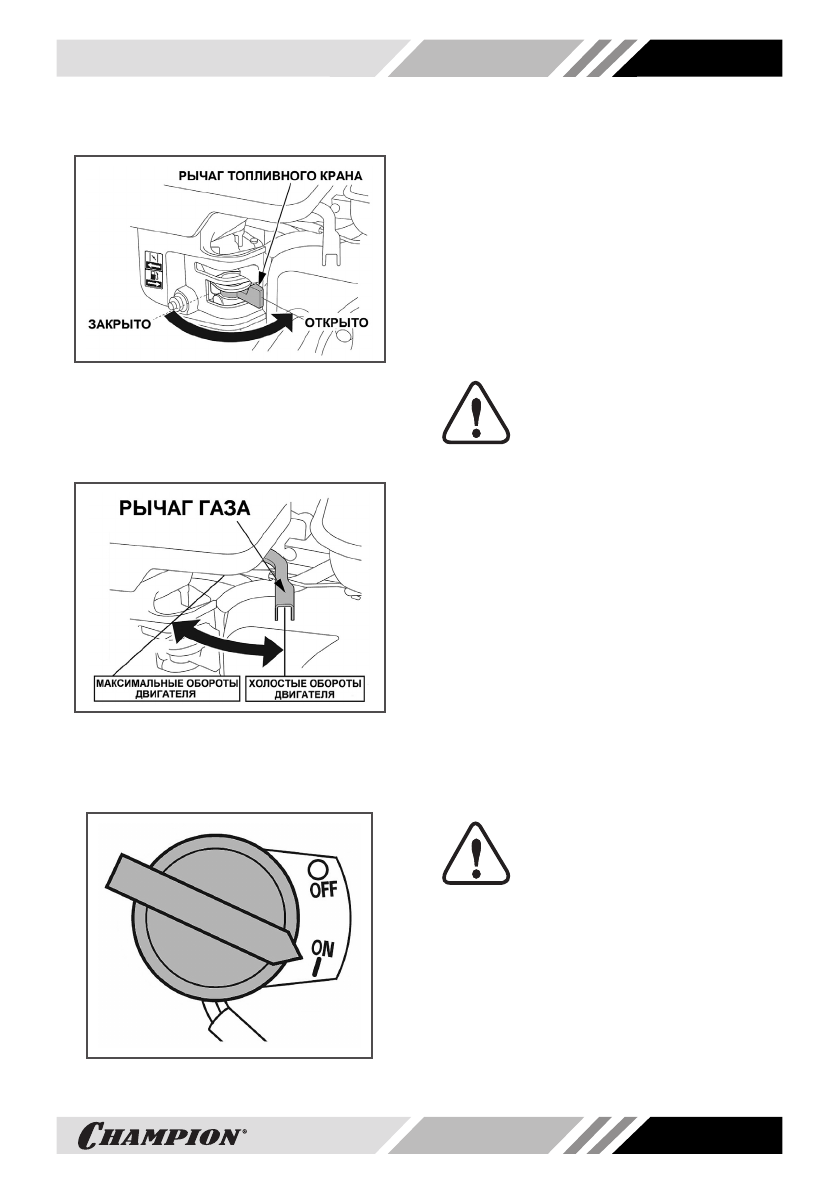 РЫЧАГ ТОПЛИВНОГО КРАНА

ЗАКРЫТО

ОТКРЫТО

РЫЧАГ ГАЗА

МАКСИМАЛЬНЫЕ ОБОРОТЫ ДВИГАТЕЛЯ

ХОЛОСТЫЕ ОБОРОТЫ ДВИГАТЕЛЯ

OFF

ON

CHAMPION®