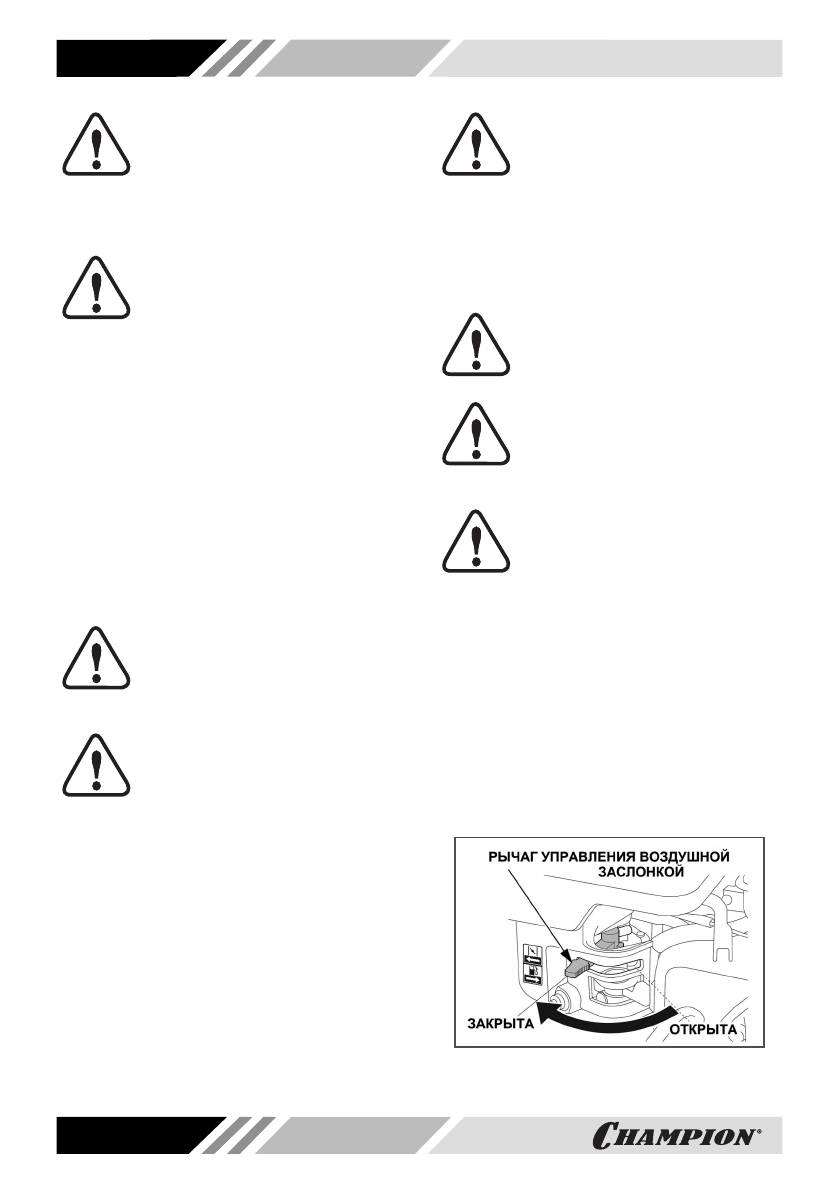 РЫЧАГ УПРАВЛЕНИЯ ВОЗДУШНОЙ ЗАСЛОНКОЙ

ЗАКРЫТА

ОТКРЫТА

CHAMPION®