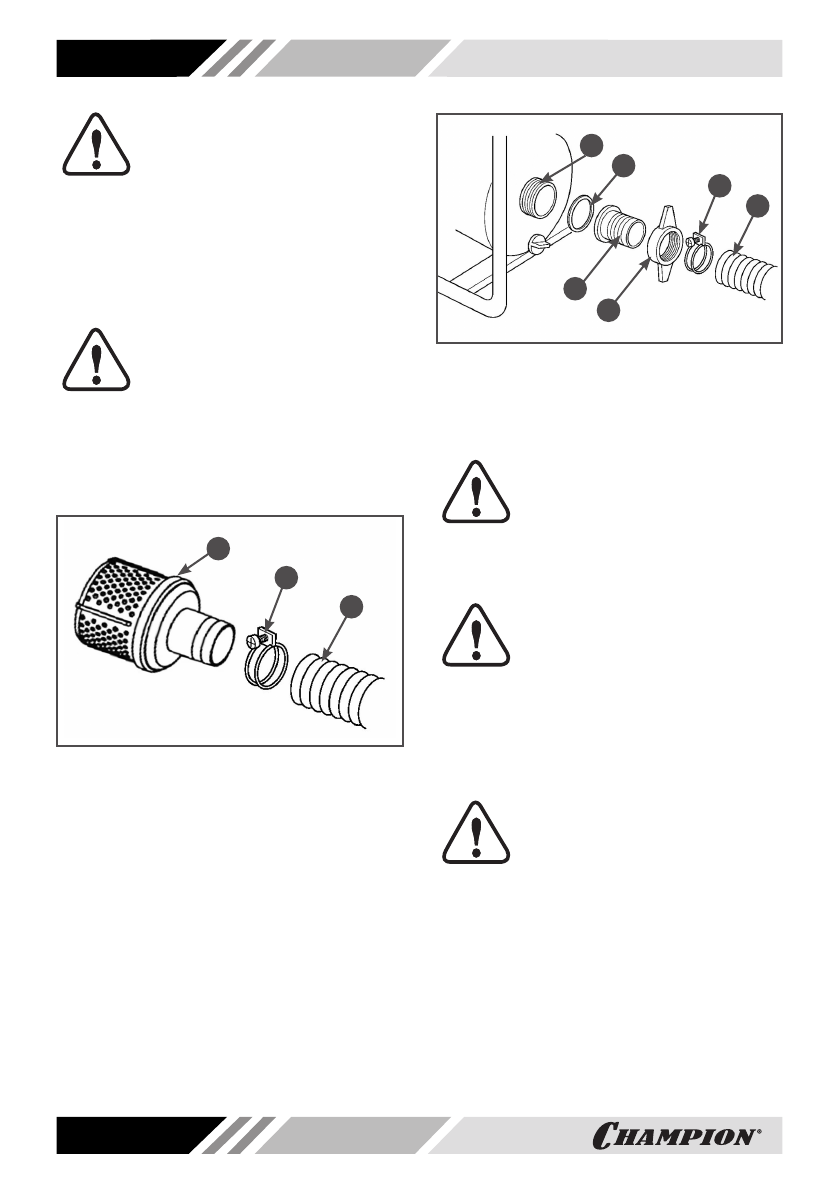 CHAMPION®