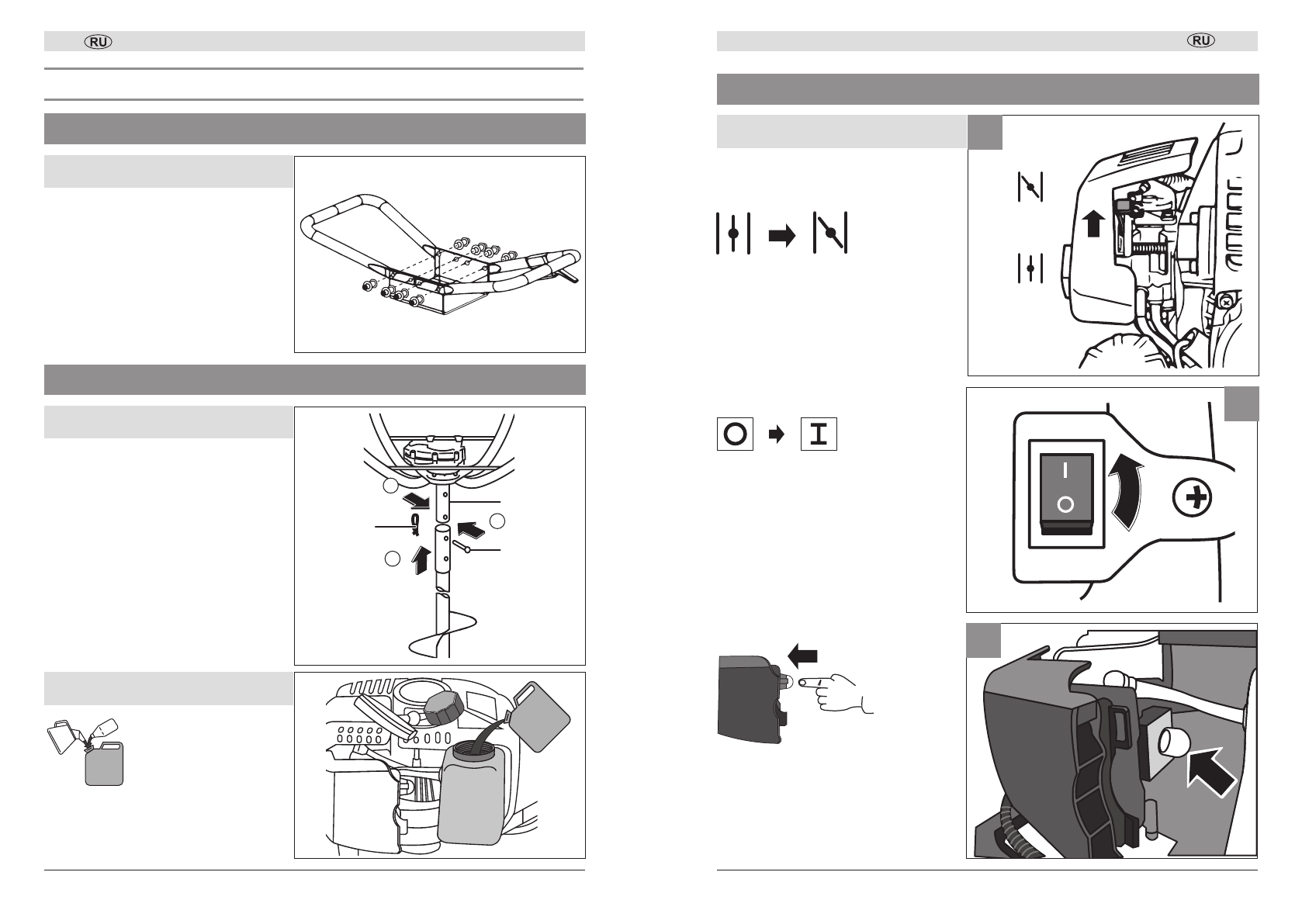 RU

RU

I

O