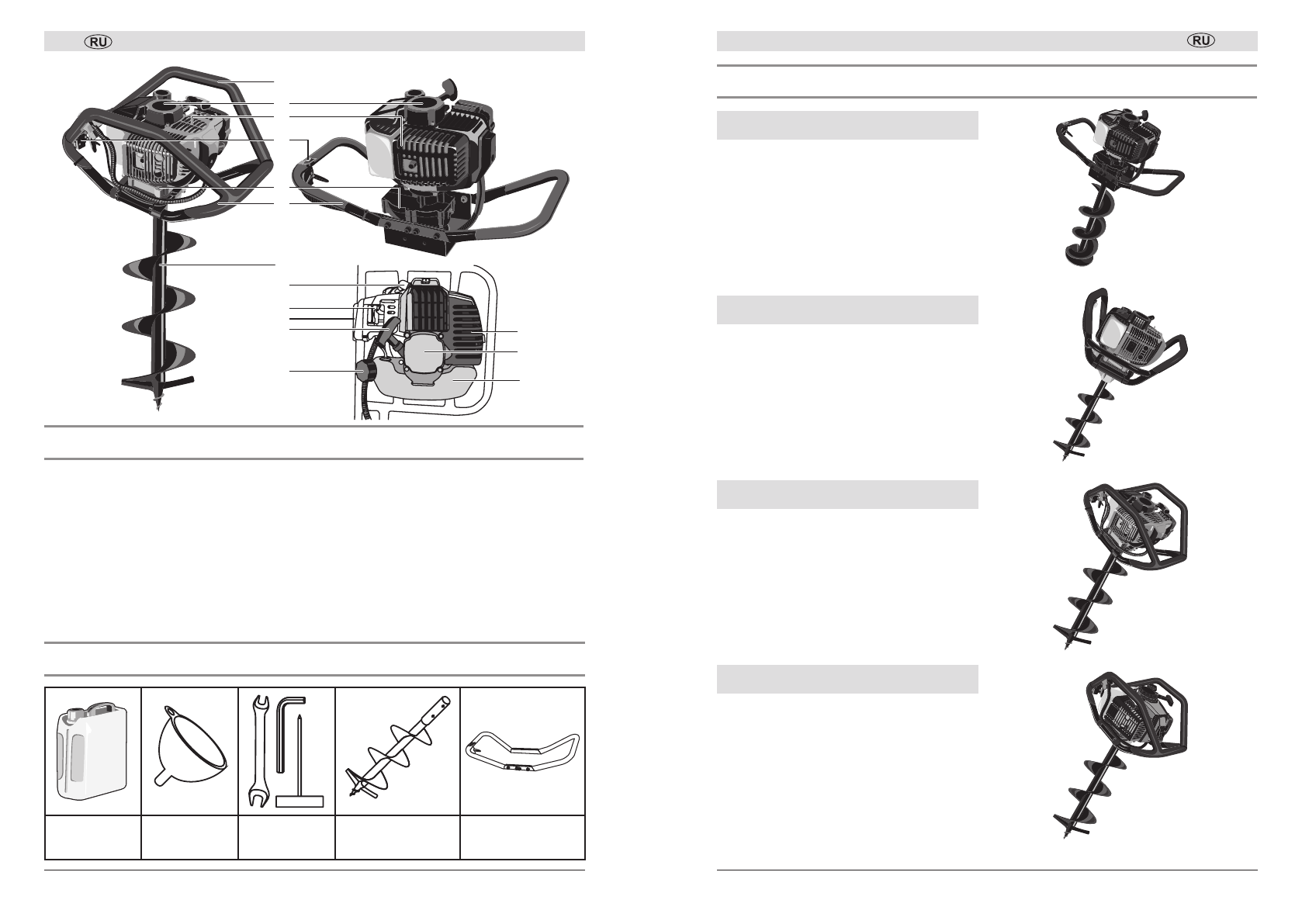 RU

RU