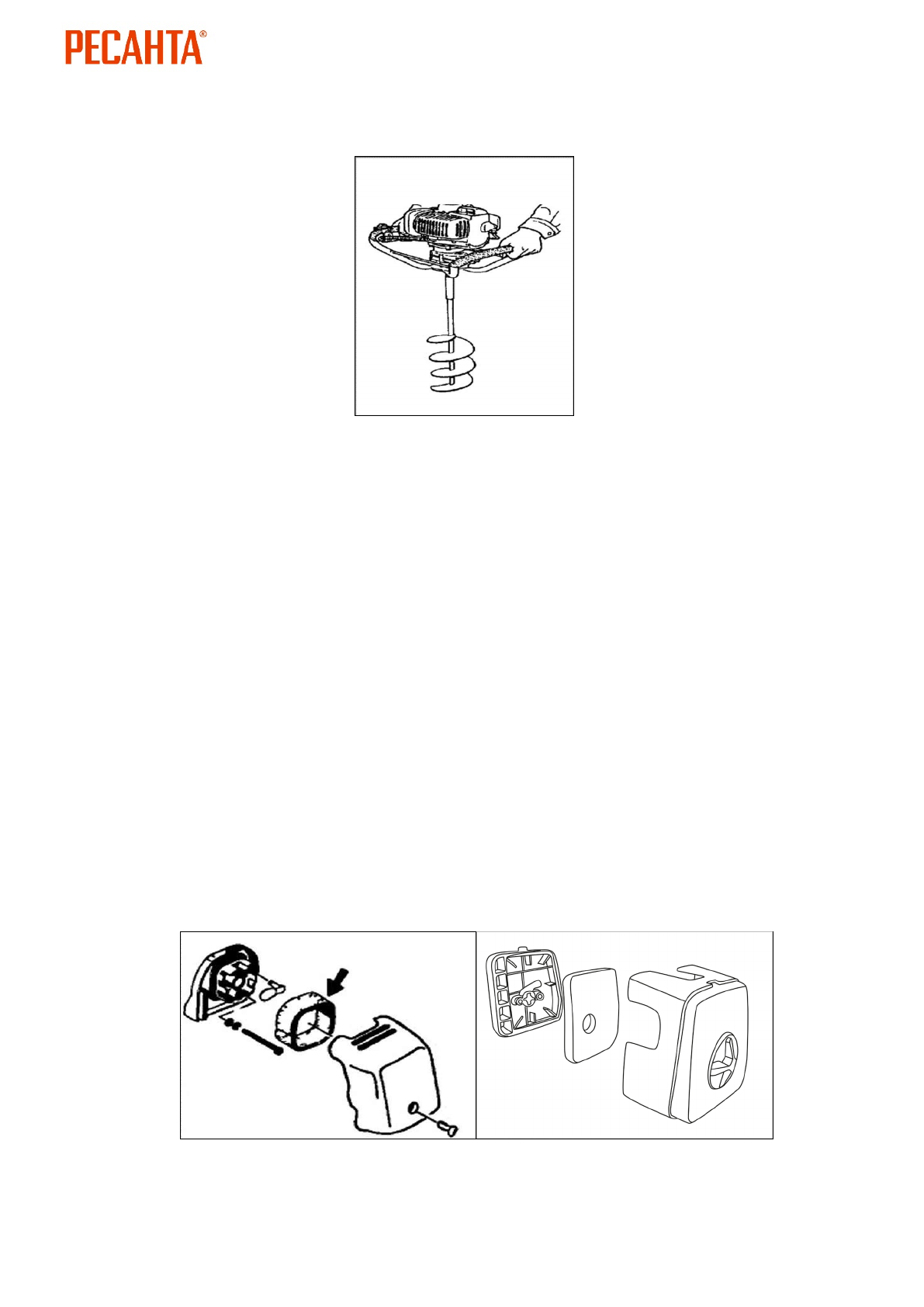 РЕСАНТА®