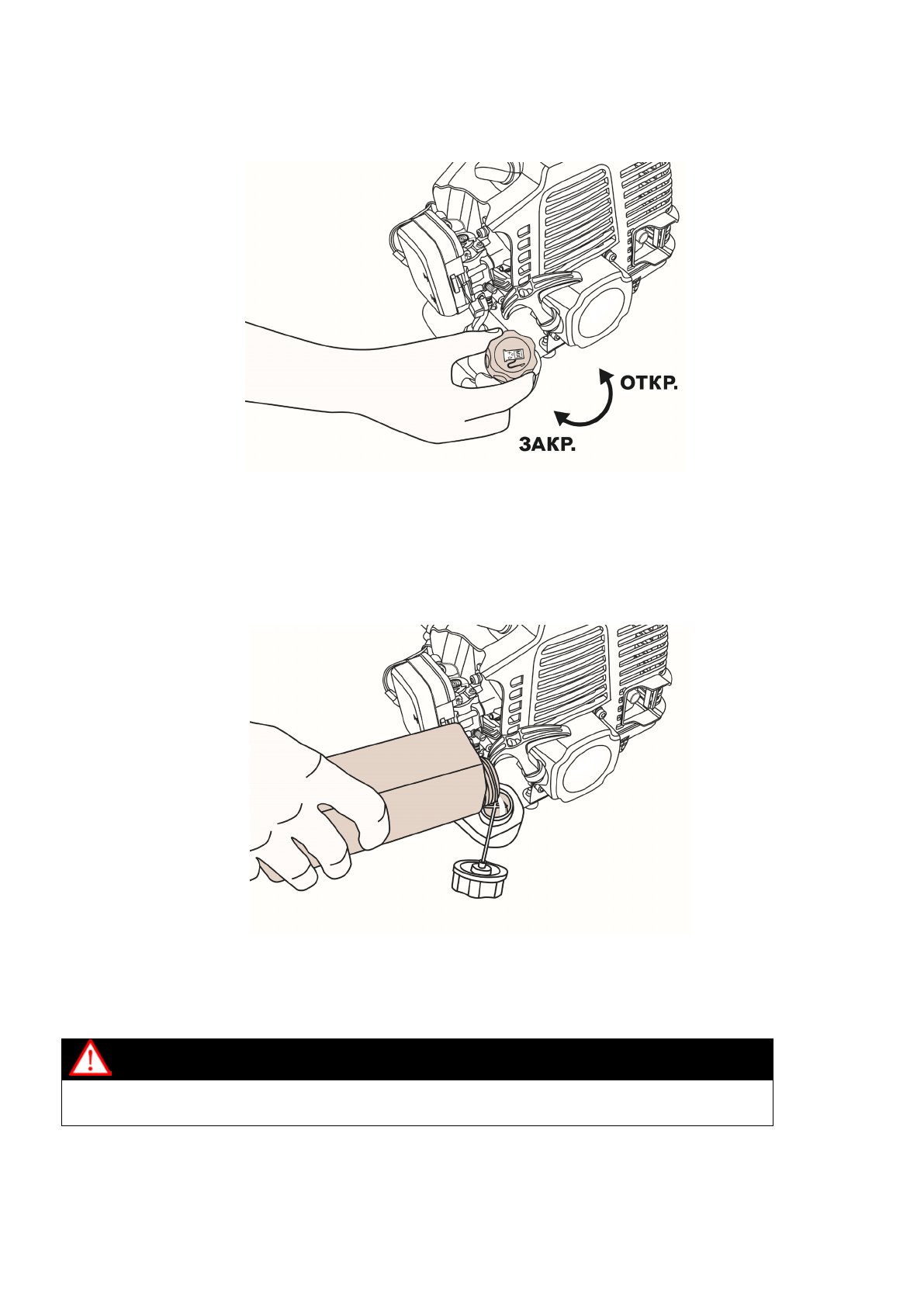 ОТКР.

ЗАКР.