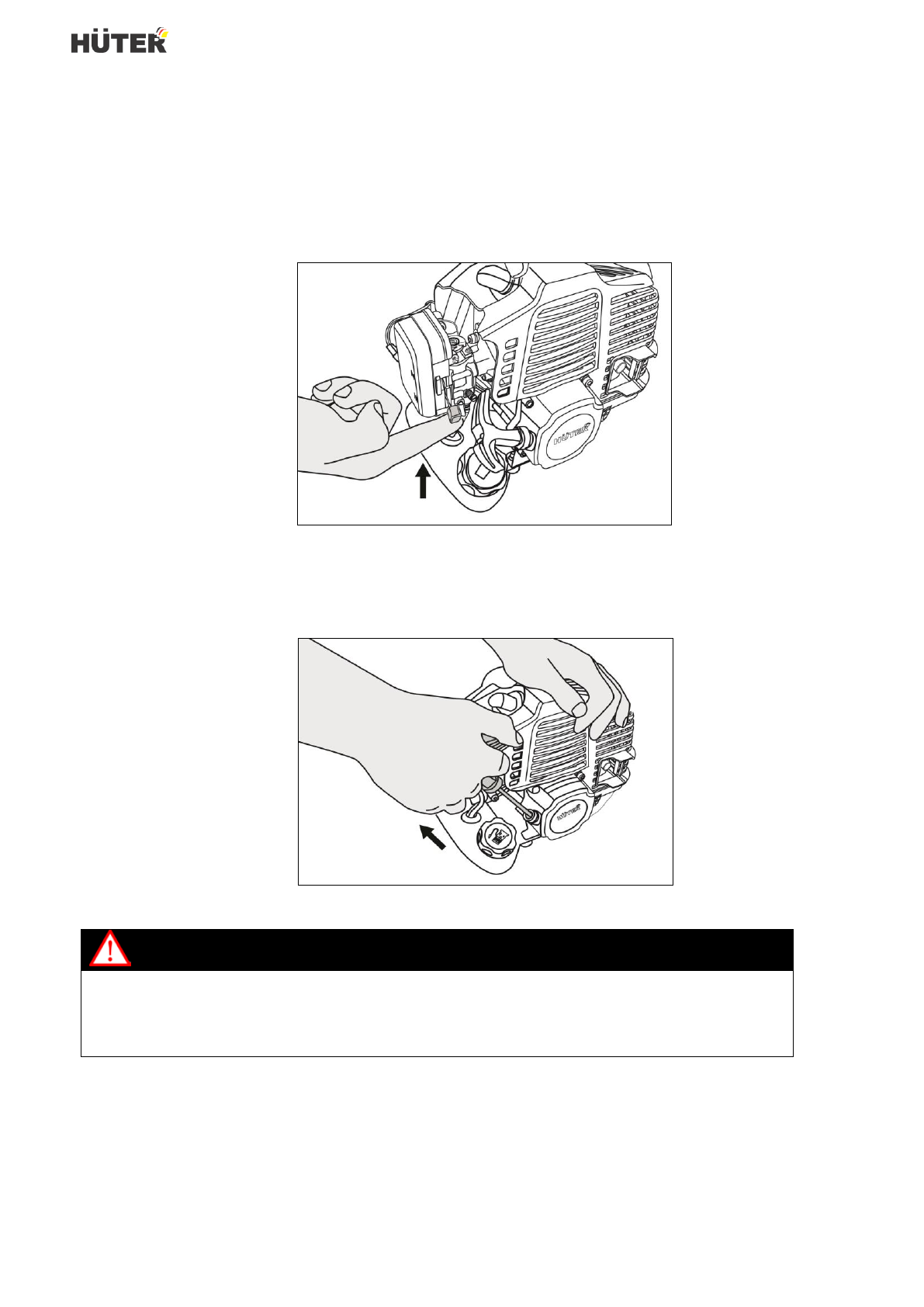 HÜTER

HÜTER

HÜTER