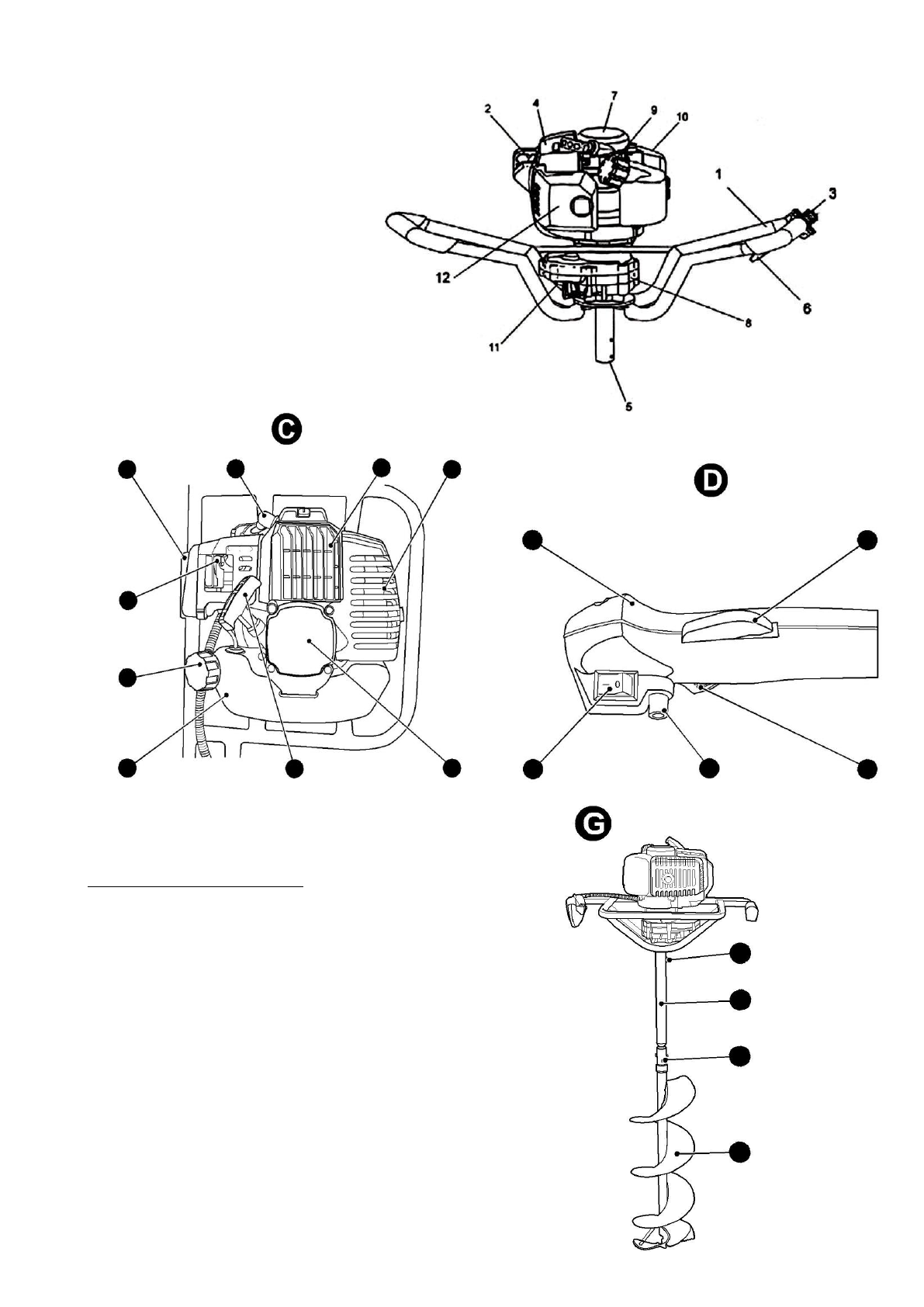 2
4
7
9
10
1
3
12
6
8
11
5

C

D

0

G