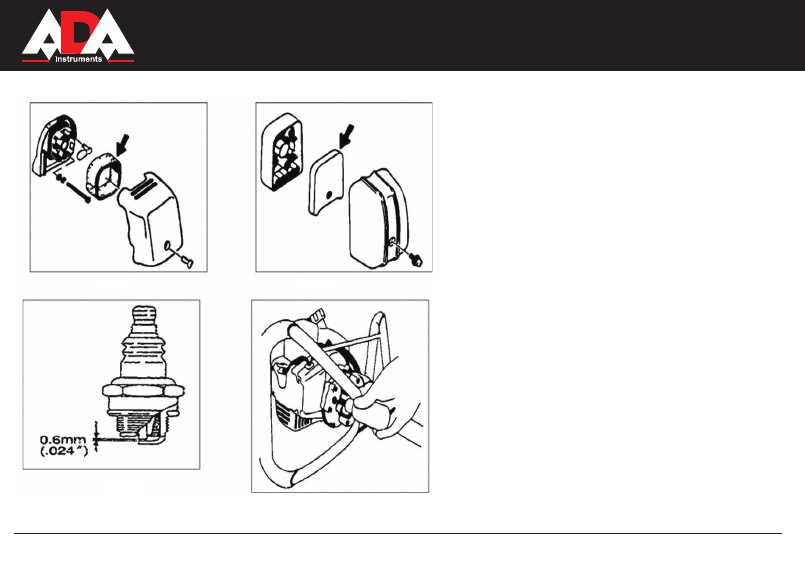 ADA Instruments

0.6mm
(.024")