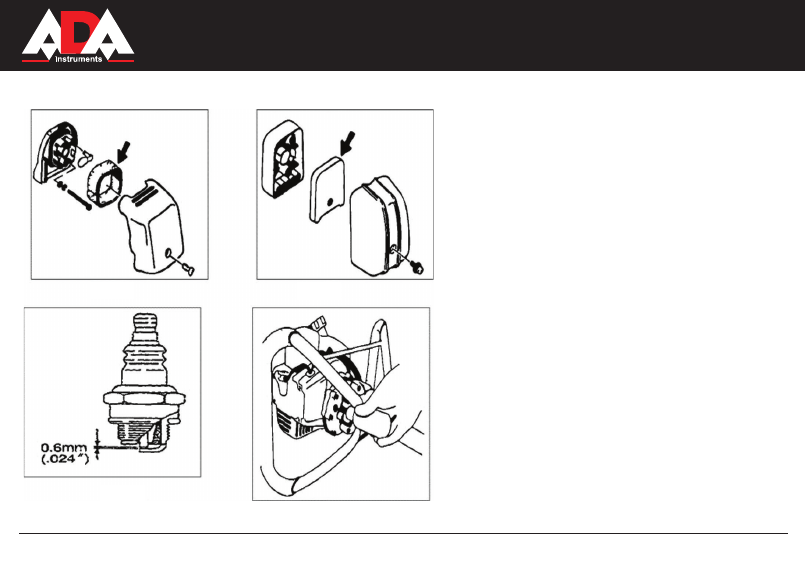 ADA Instruments

0.6mm (.024")