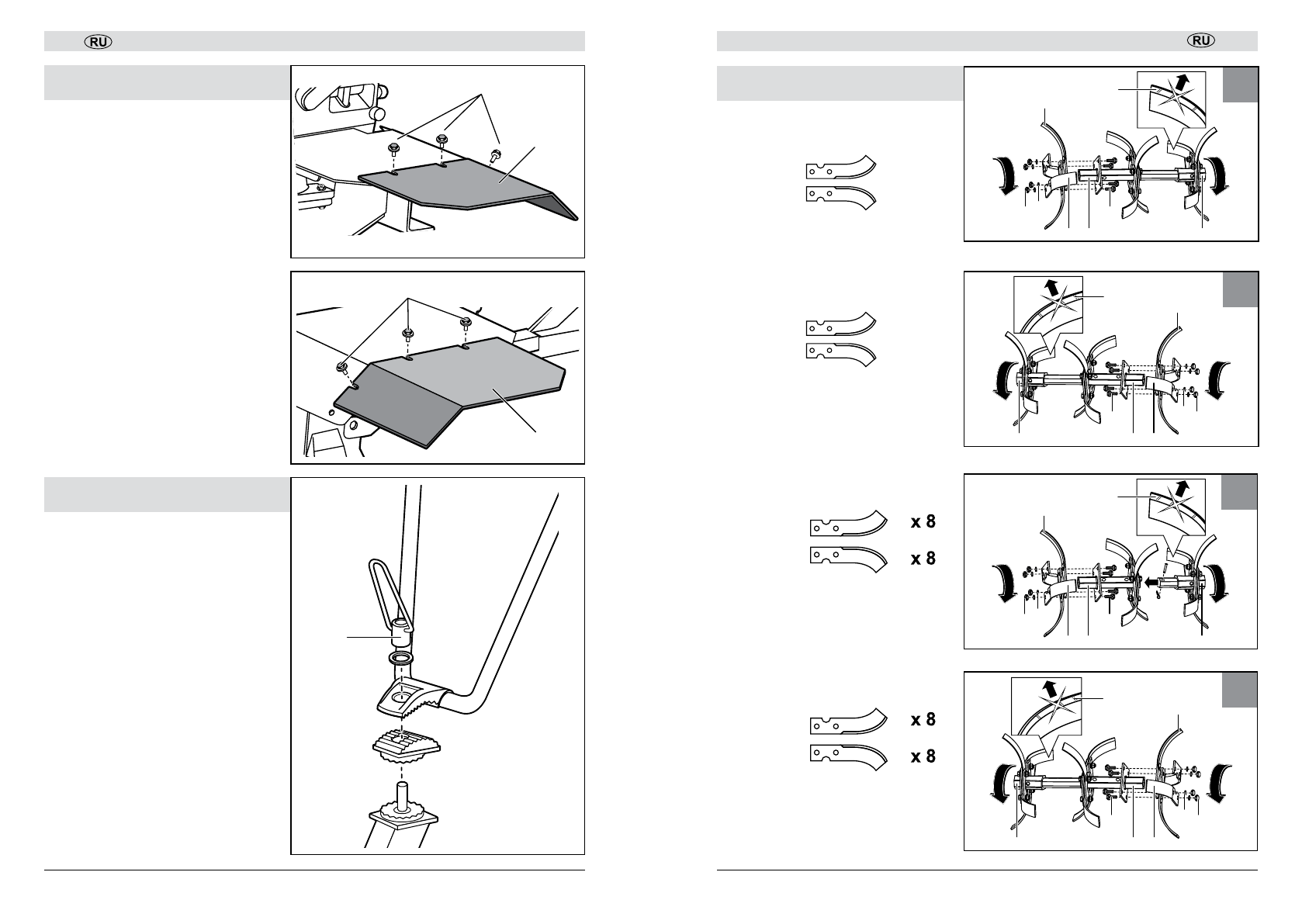 RU

RU

x 8

x 8

x 8

x 8