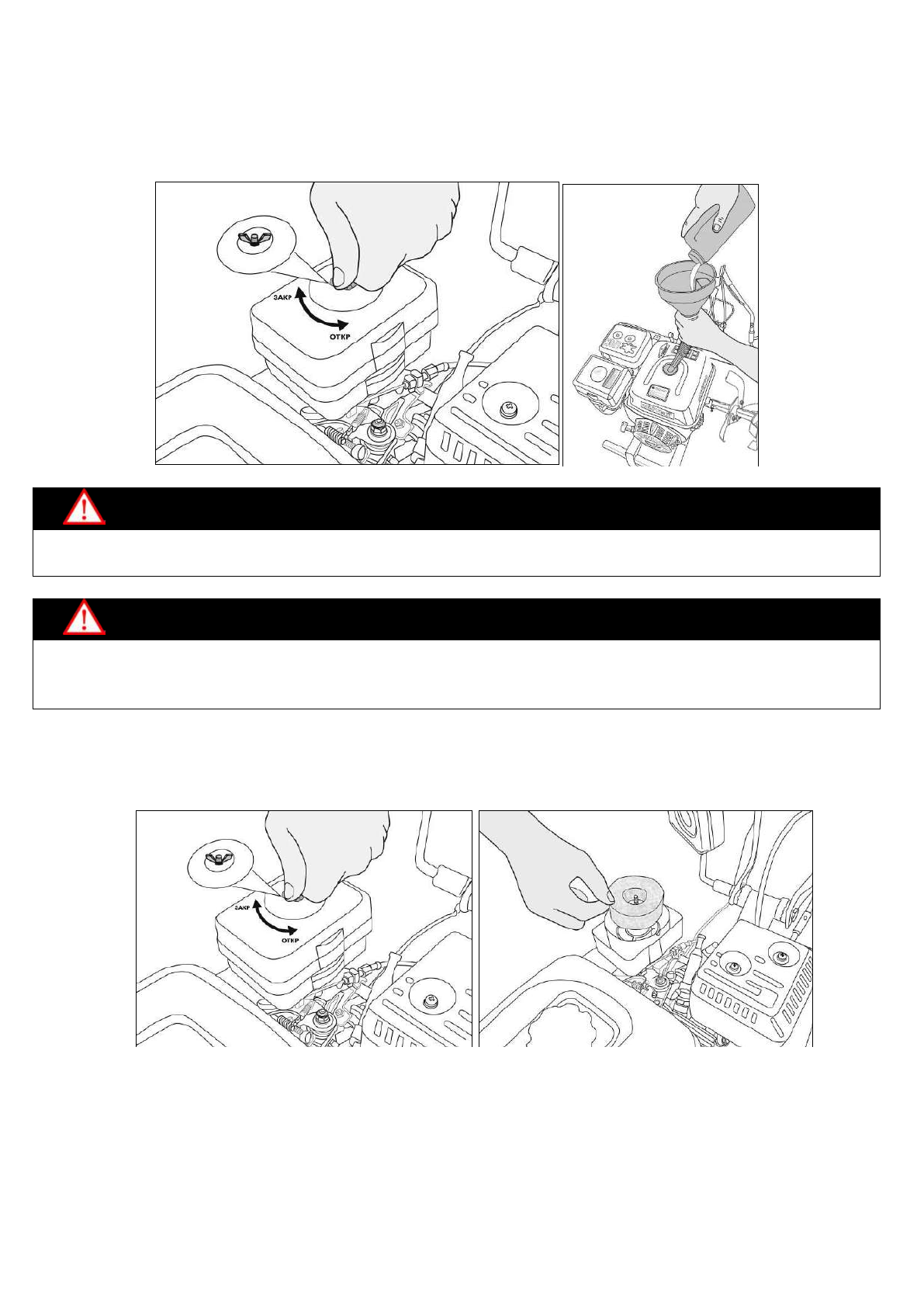 ЗАКР
ОТКР

ЗАКР
ОТКР