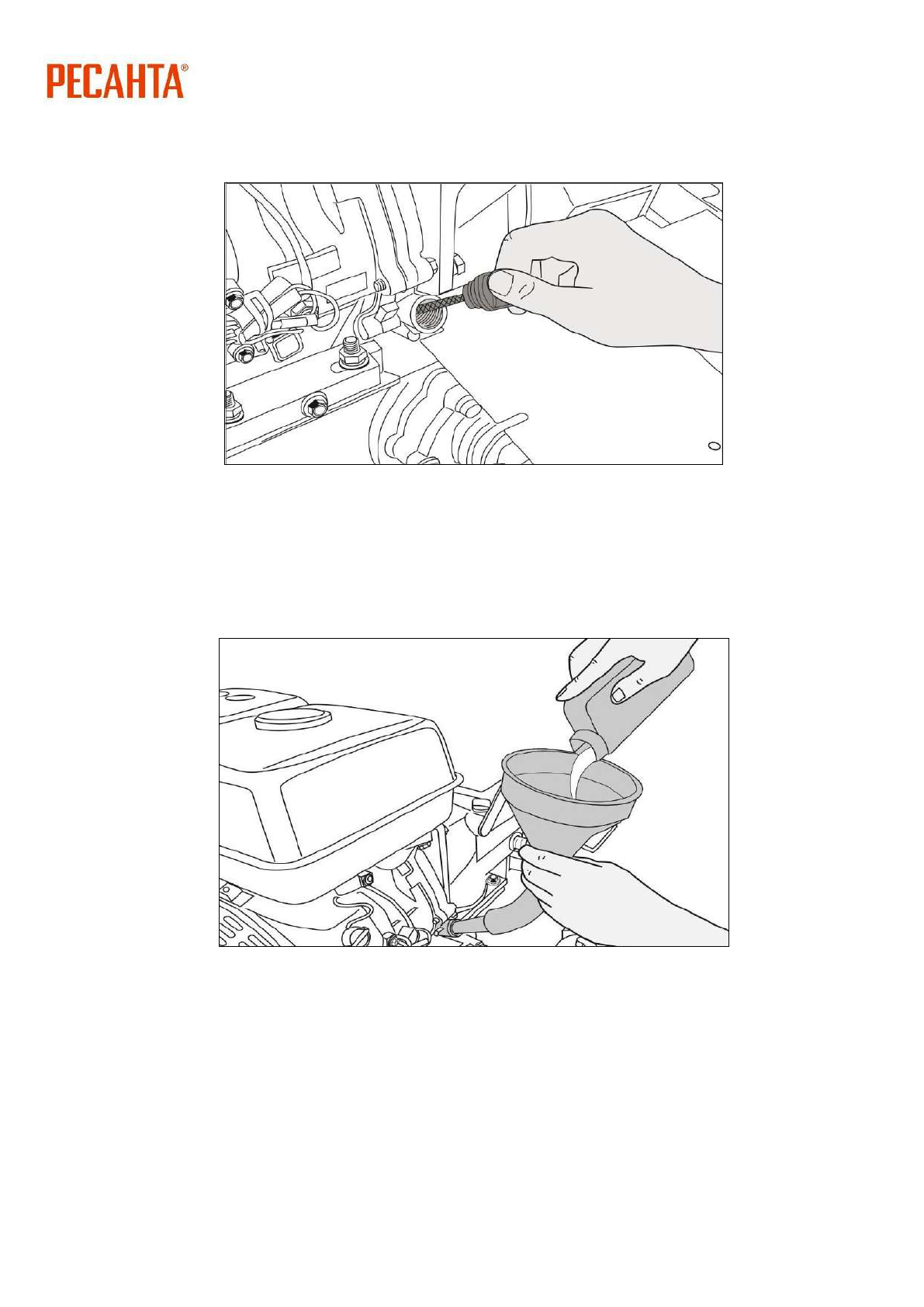 РЕСАНТА®