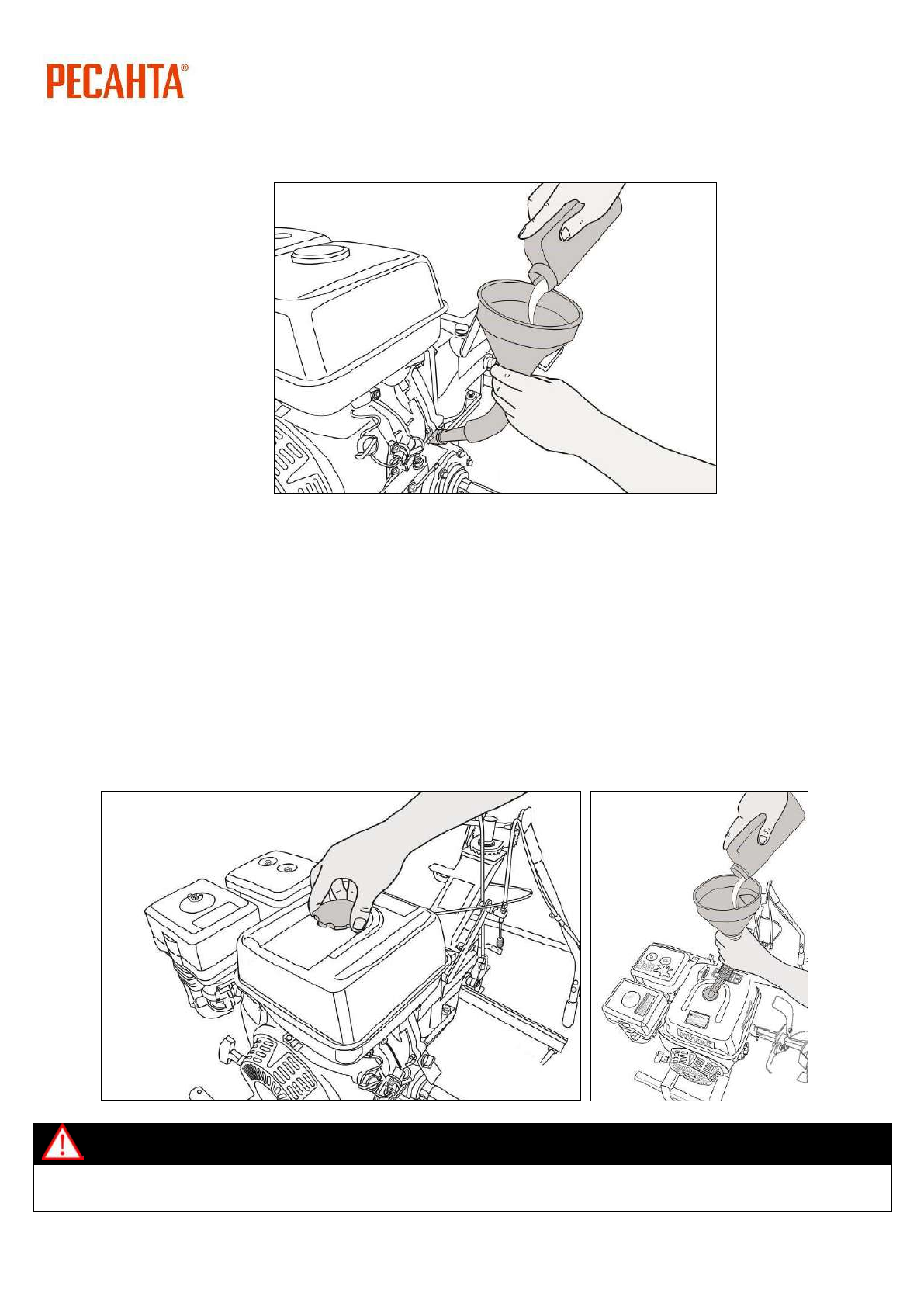 РЕСАНТА®