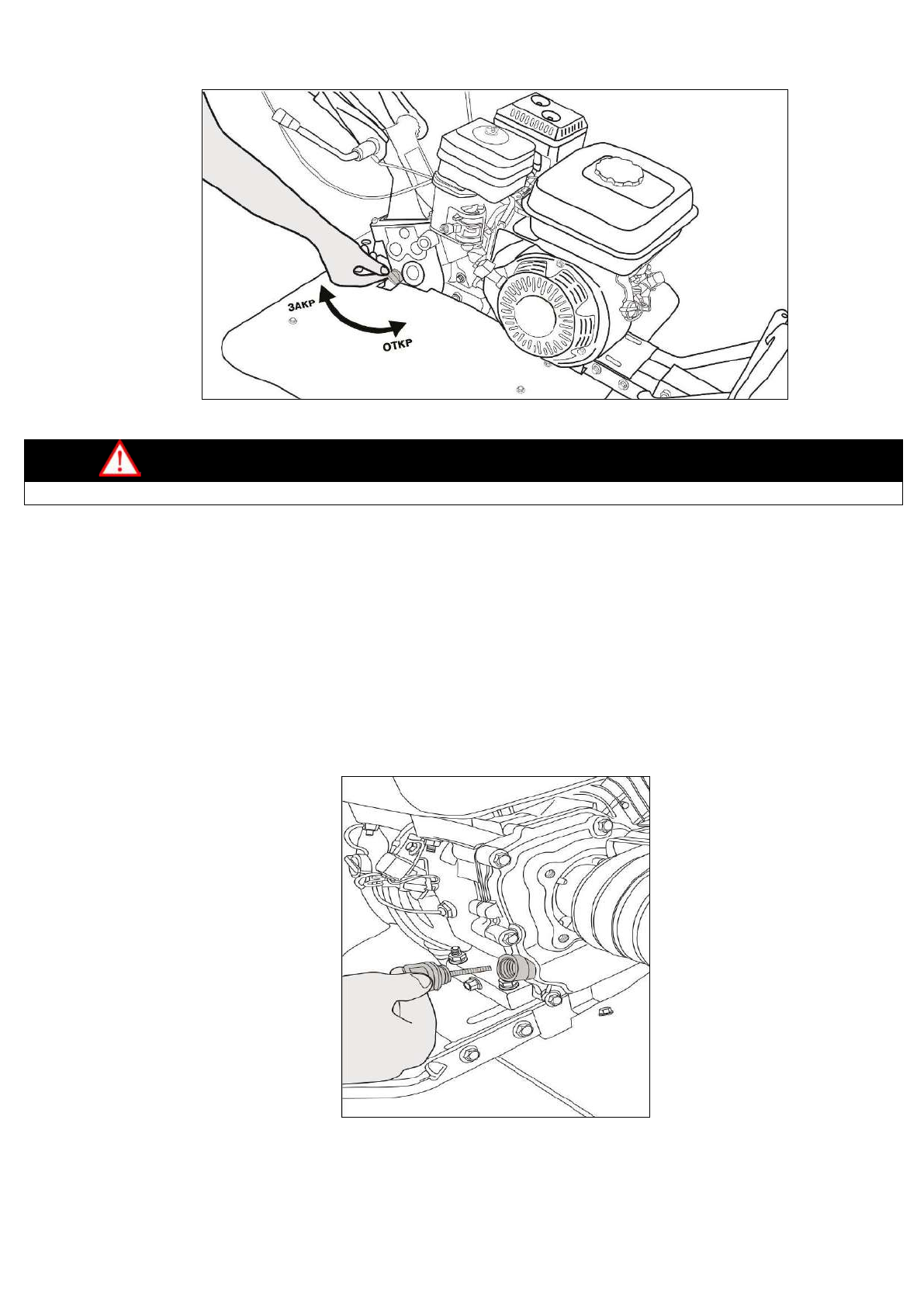 ЗАКР
ОТКР