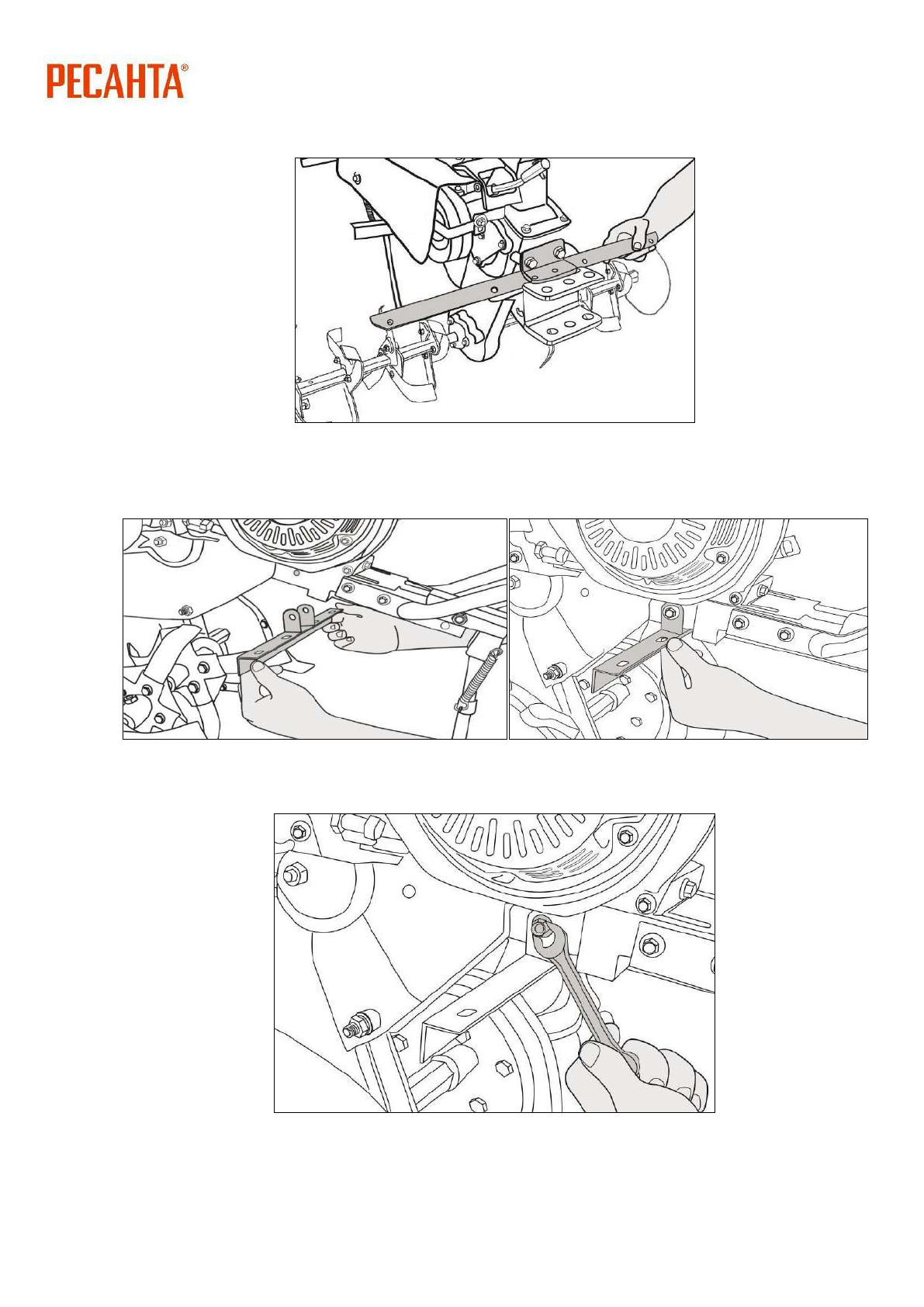 РЕСАНТА®