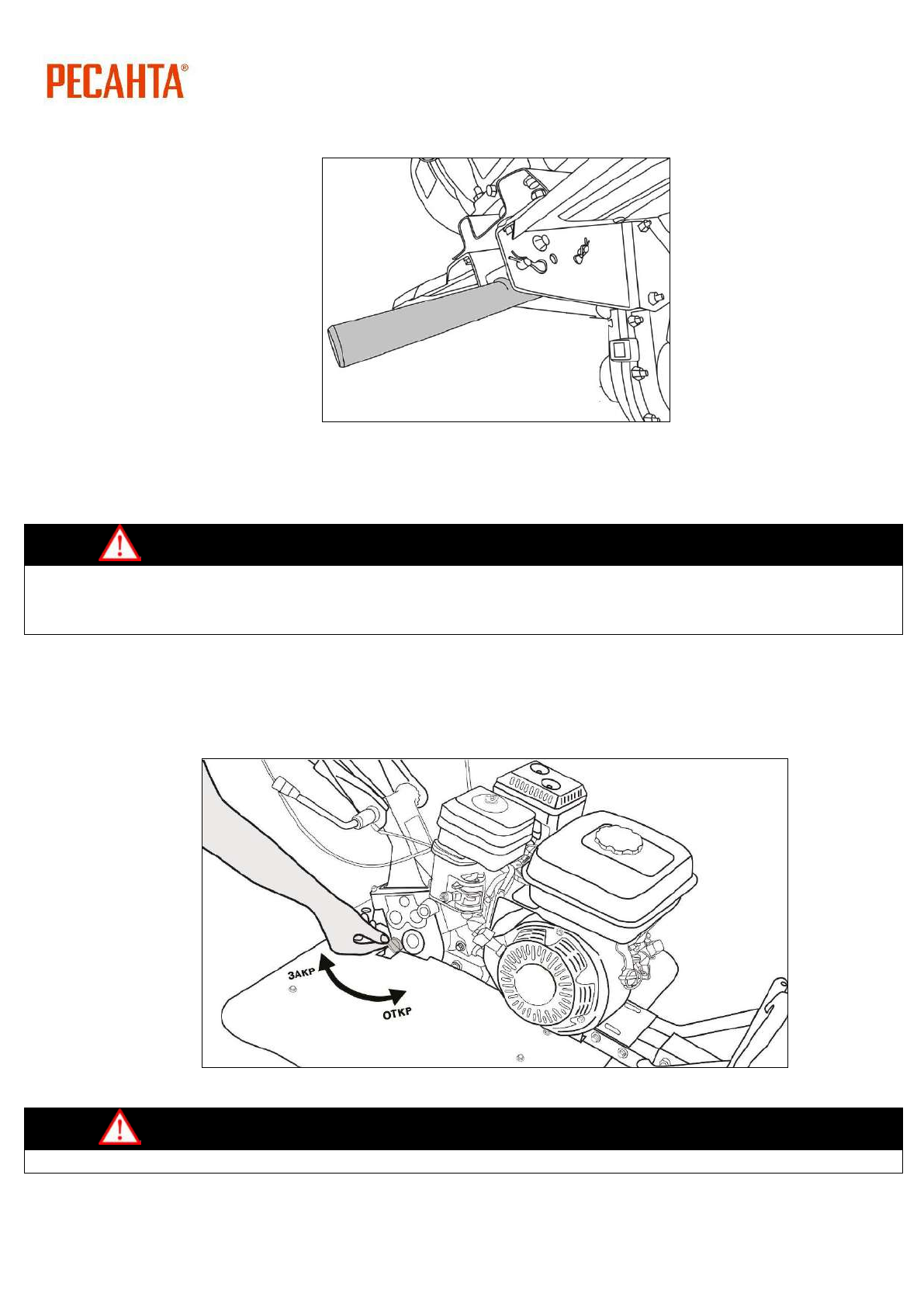 РЕСАНТА®

ЗАКР

ОТКР