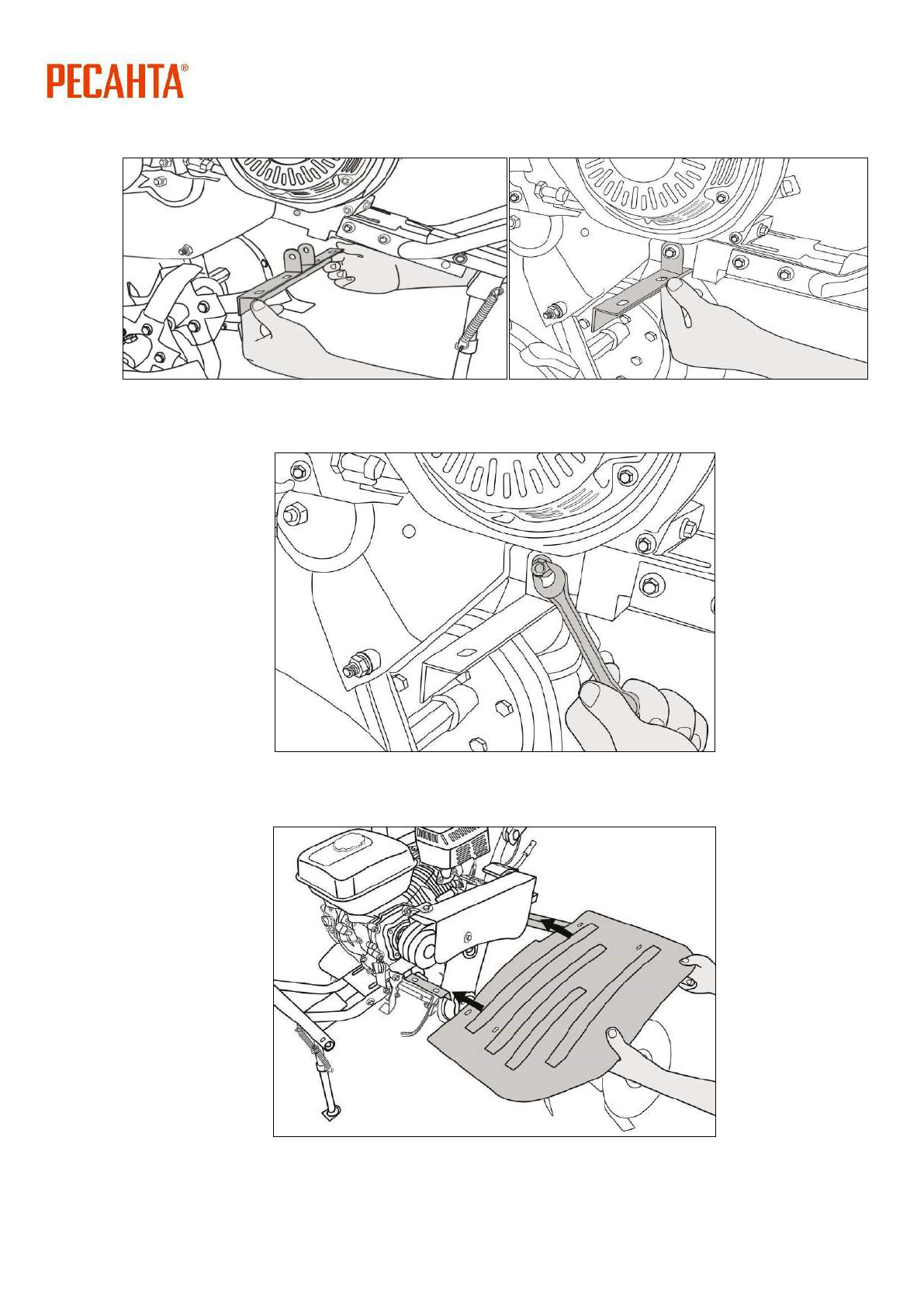 РЕСАНТА®