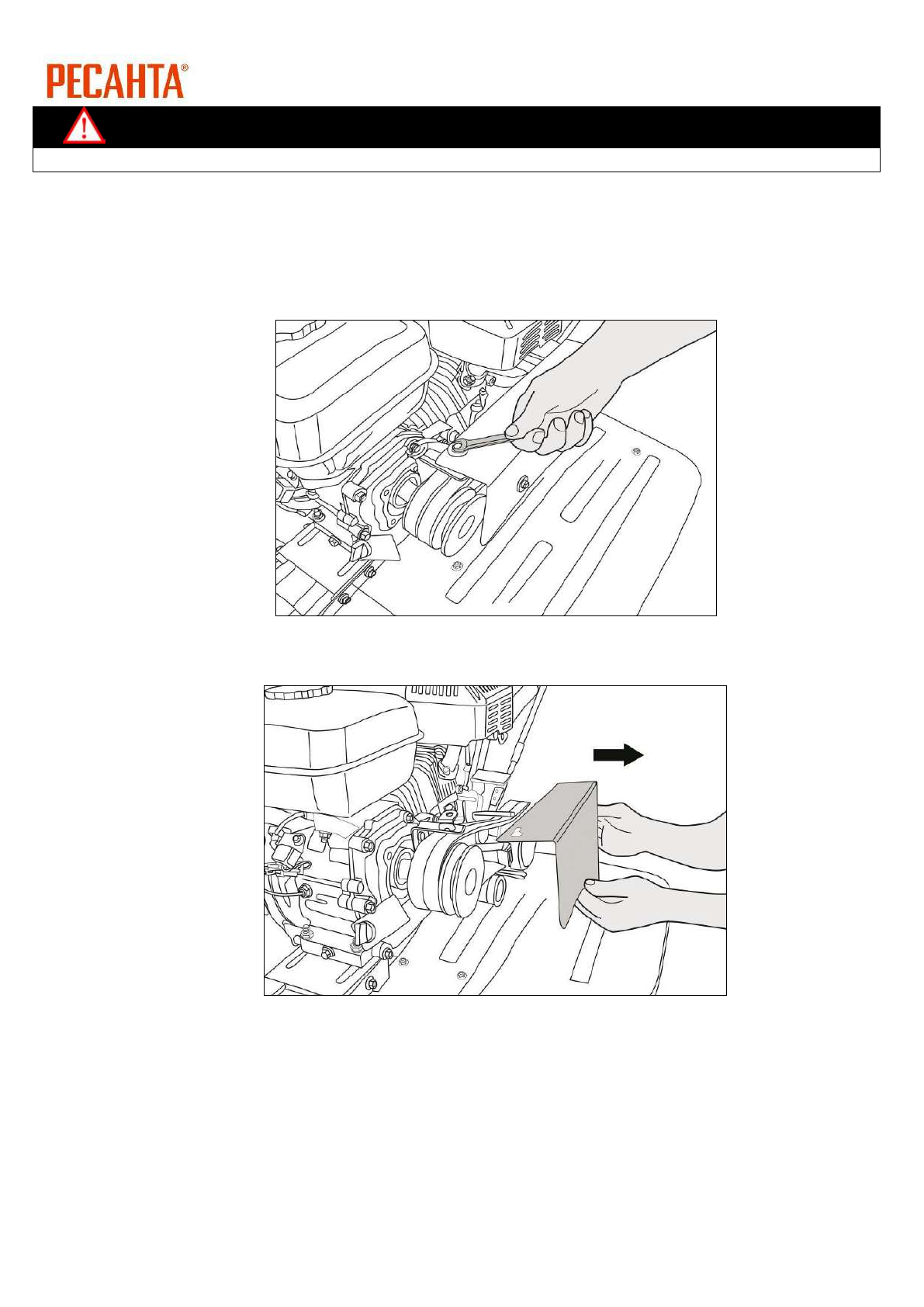 РЕСАНТА®