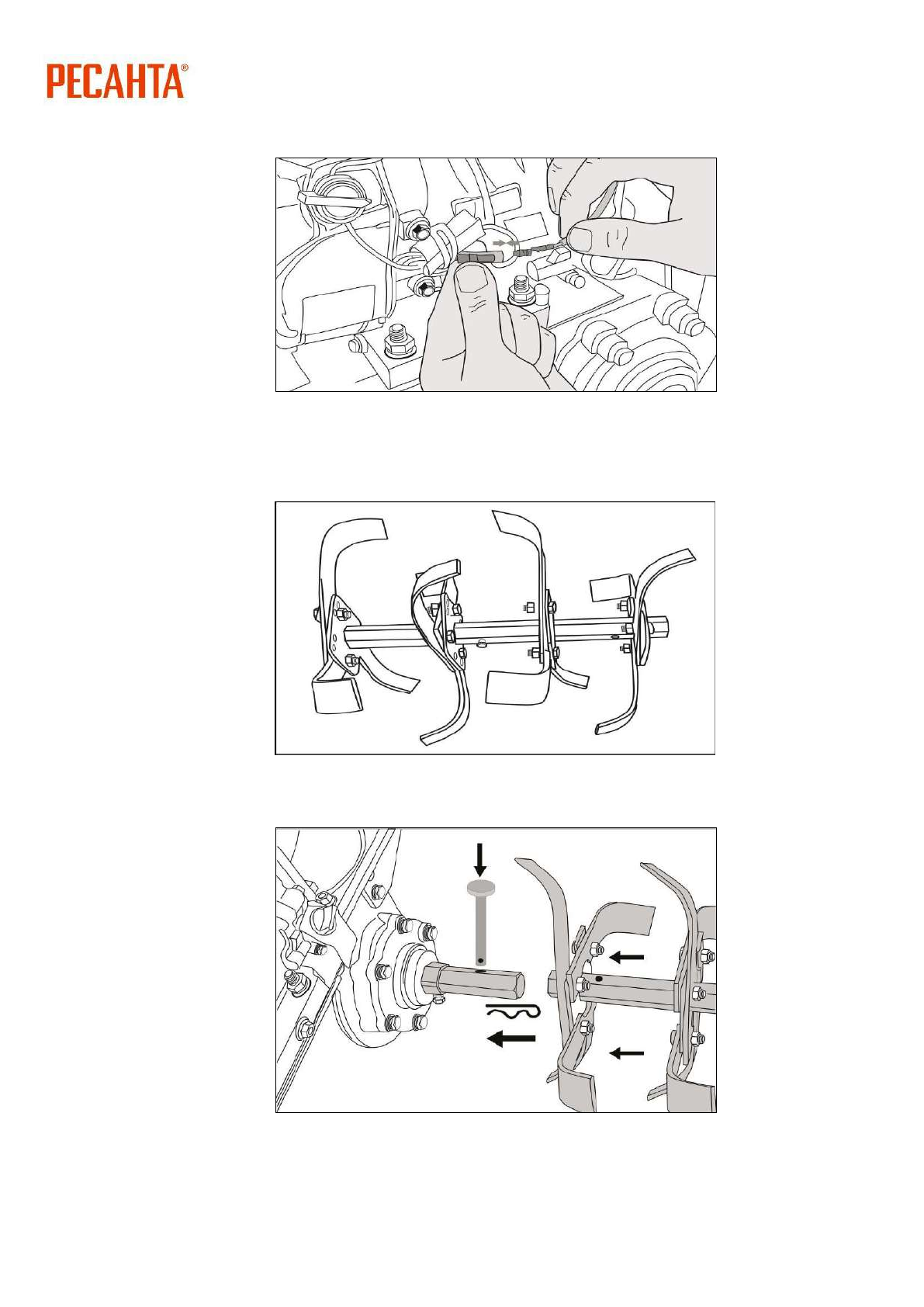 РЕСАНТА®