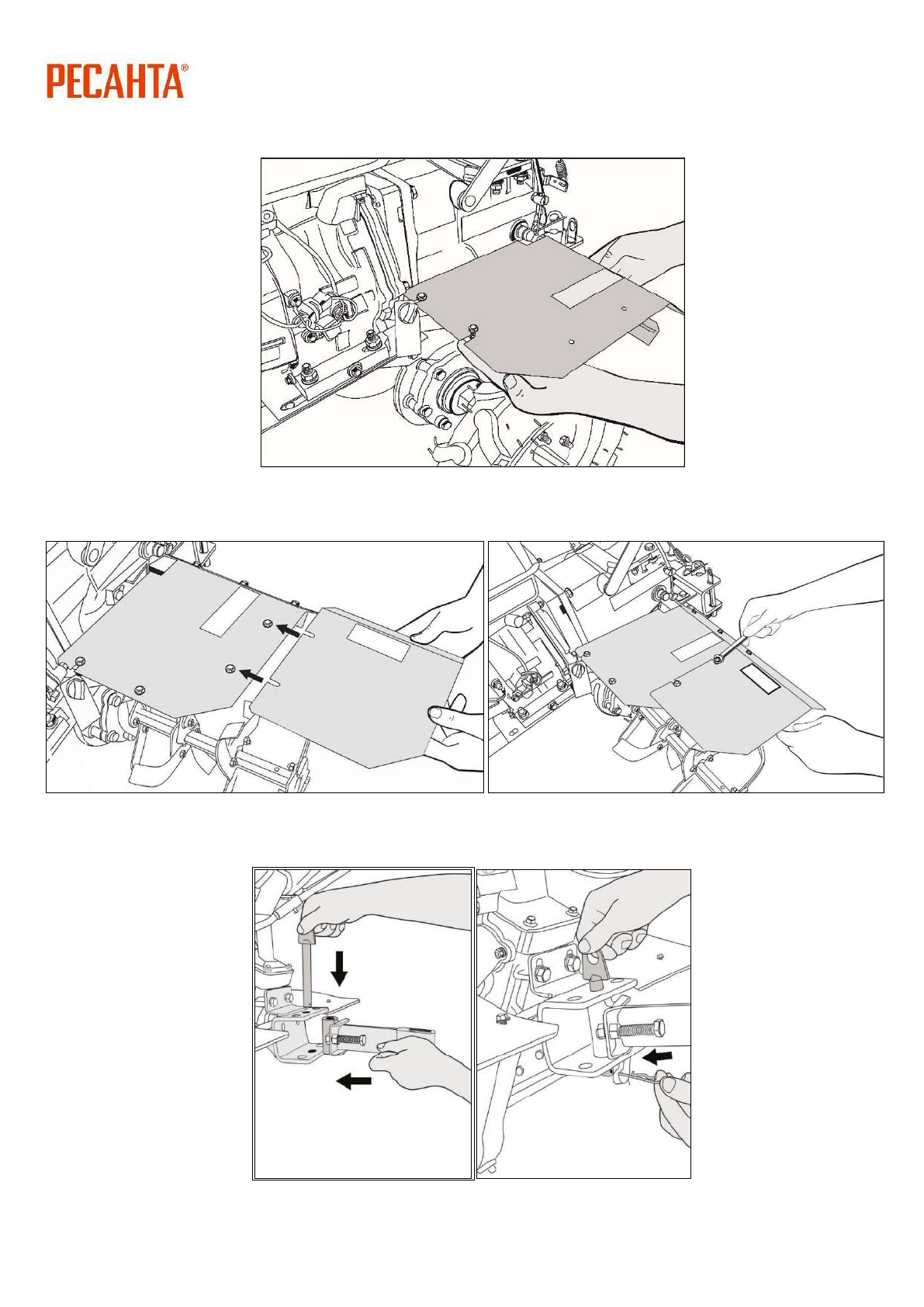 РЕСАНТА®