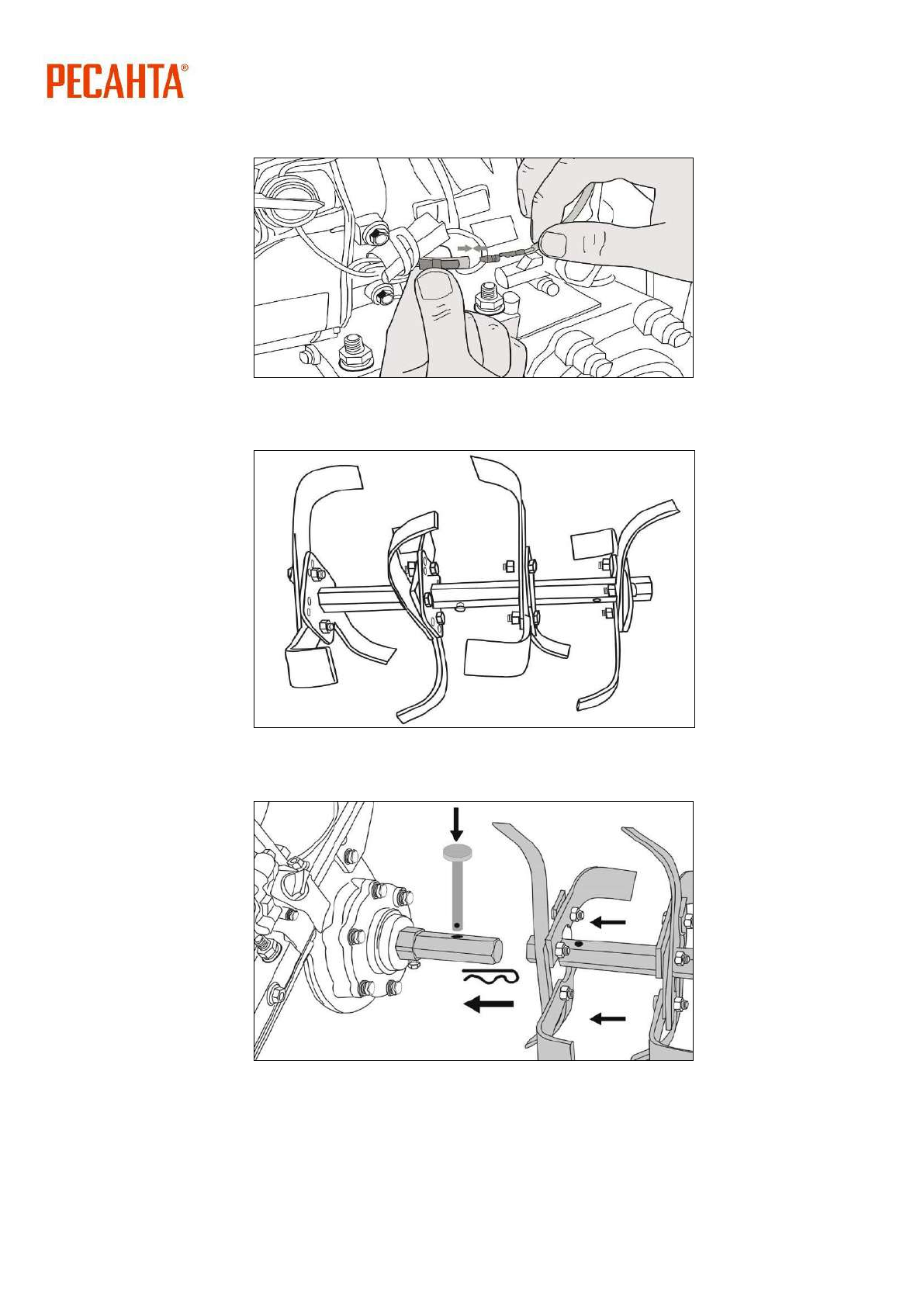 РЕСАНТА®