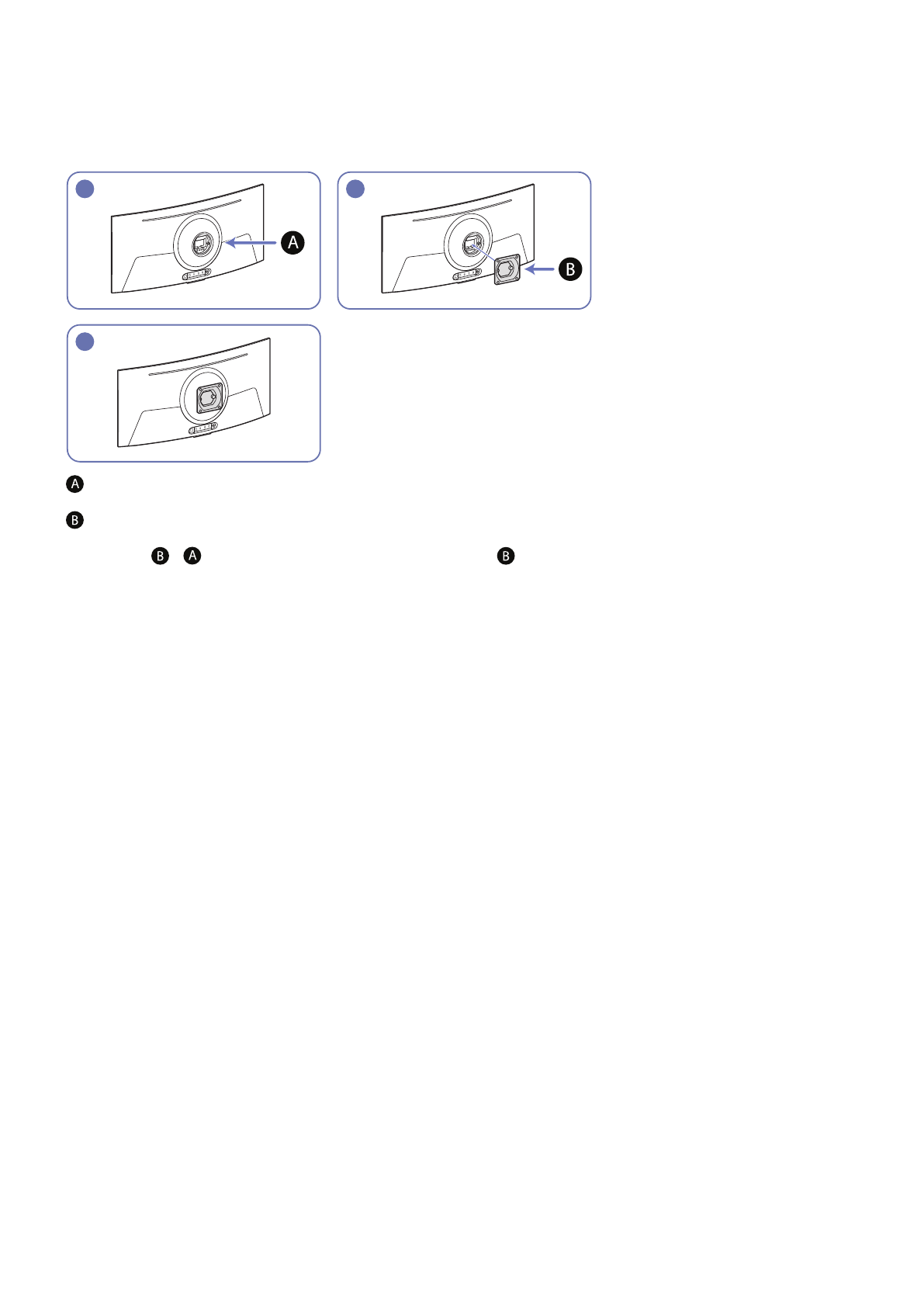 A

B

A

B

B A B