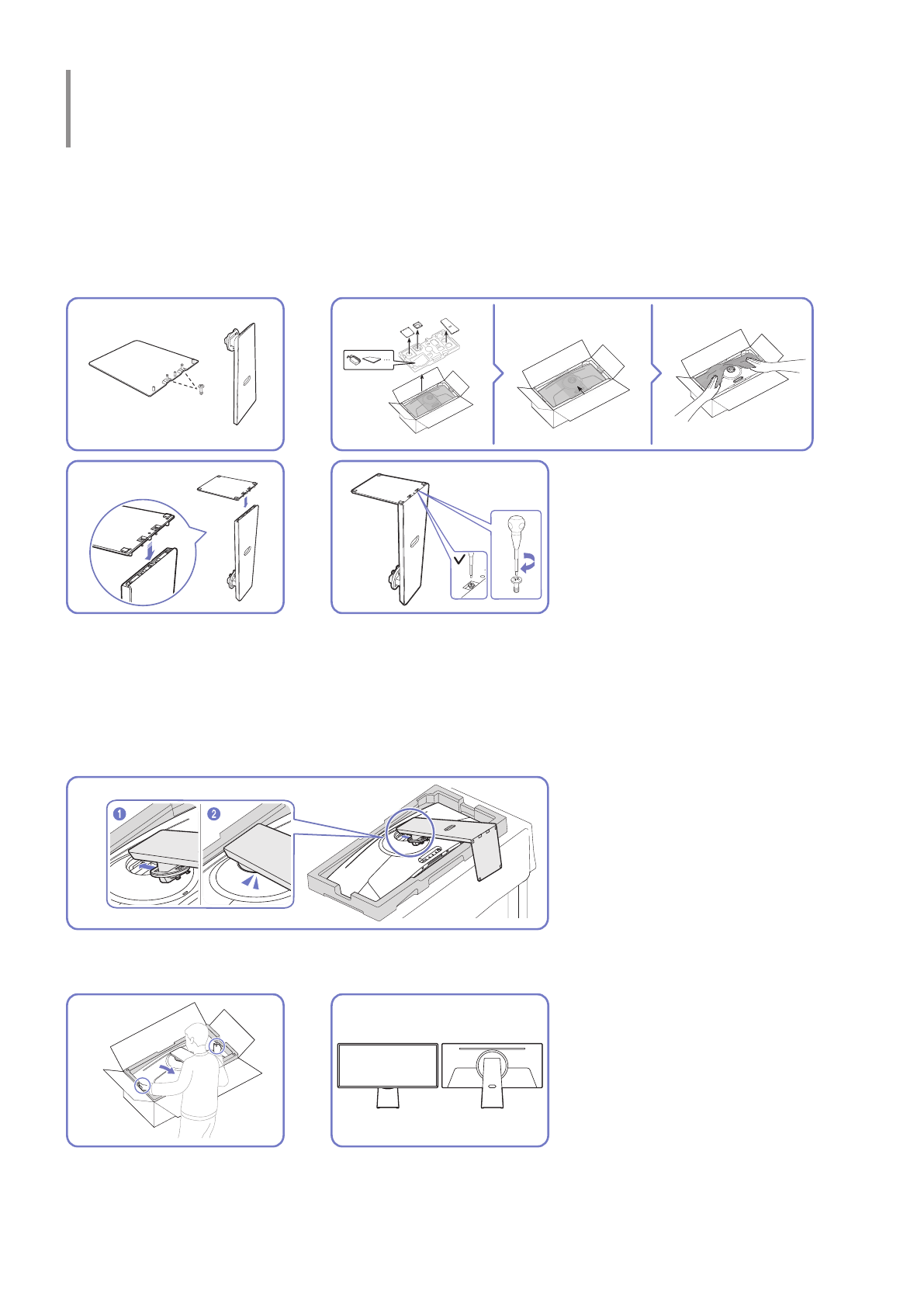 1

2