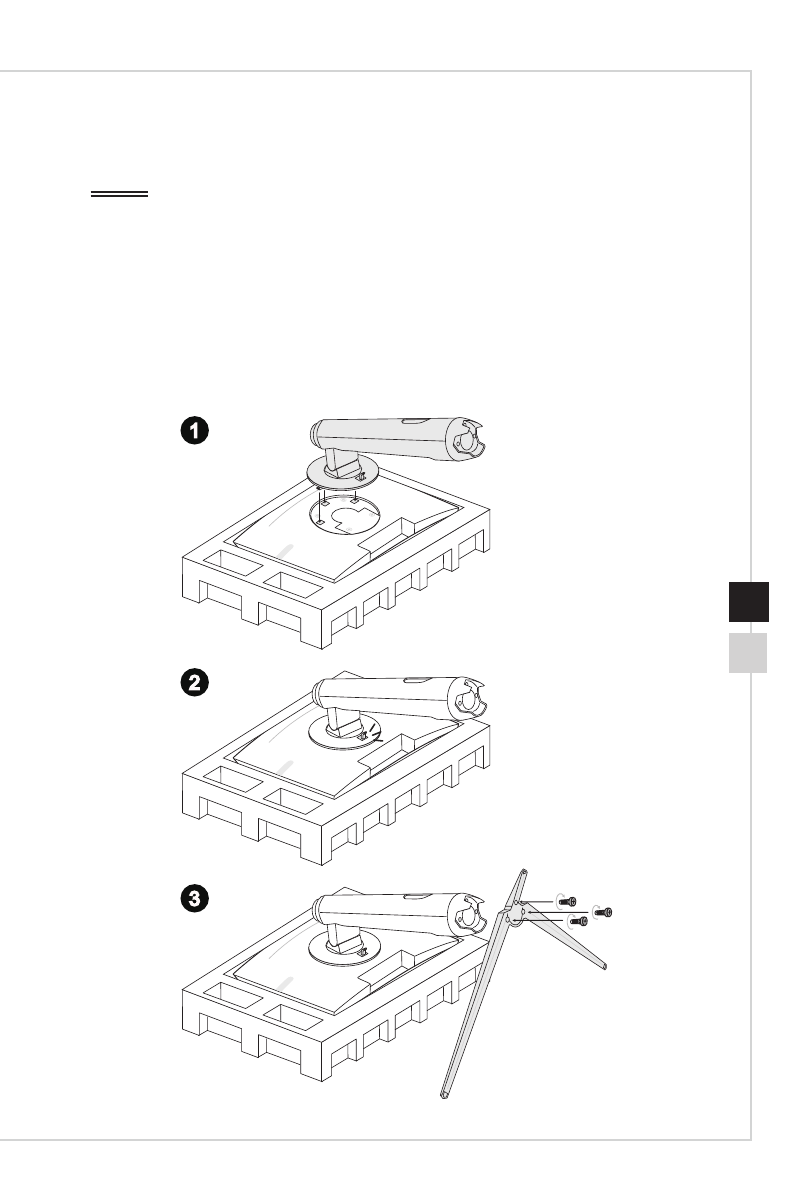 1

2

3