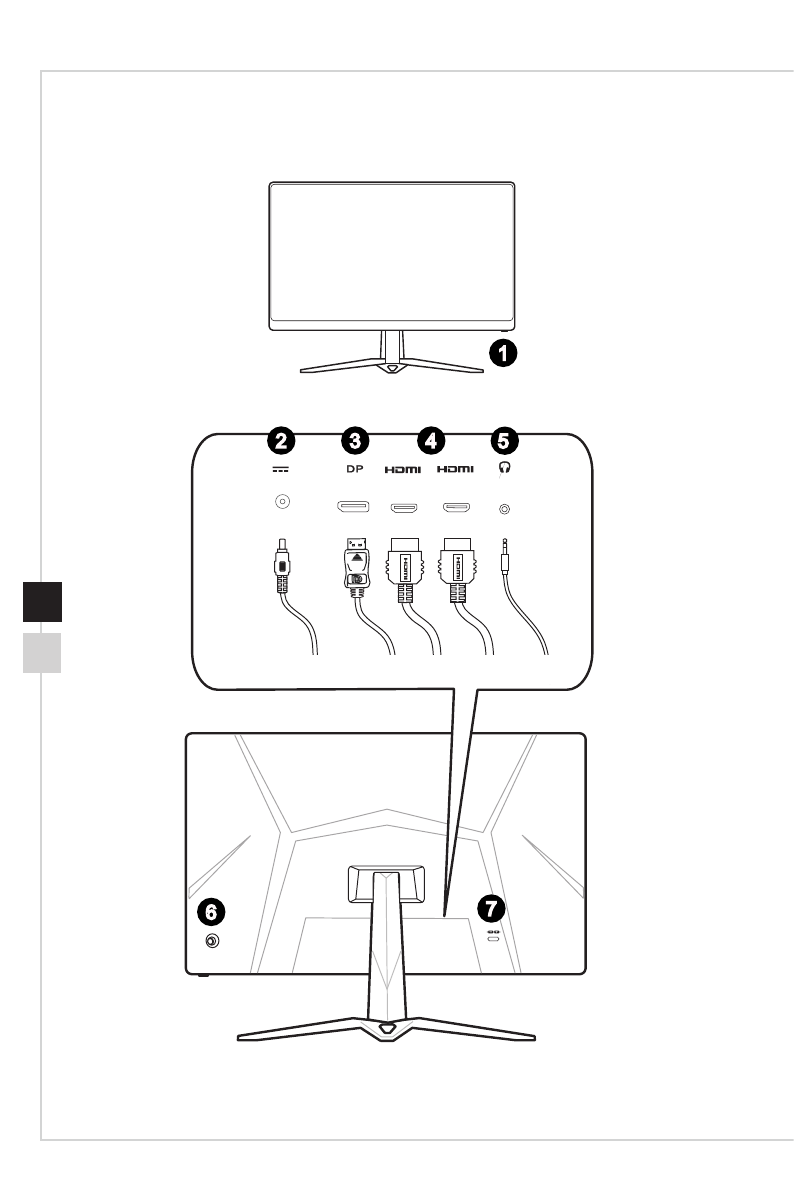 1

2 3 4 5

DP HDMI HDMI

6 7