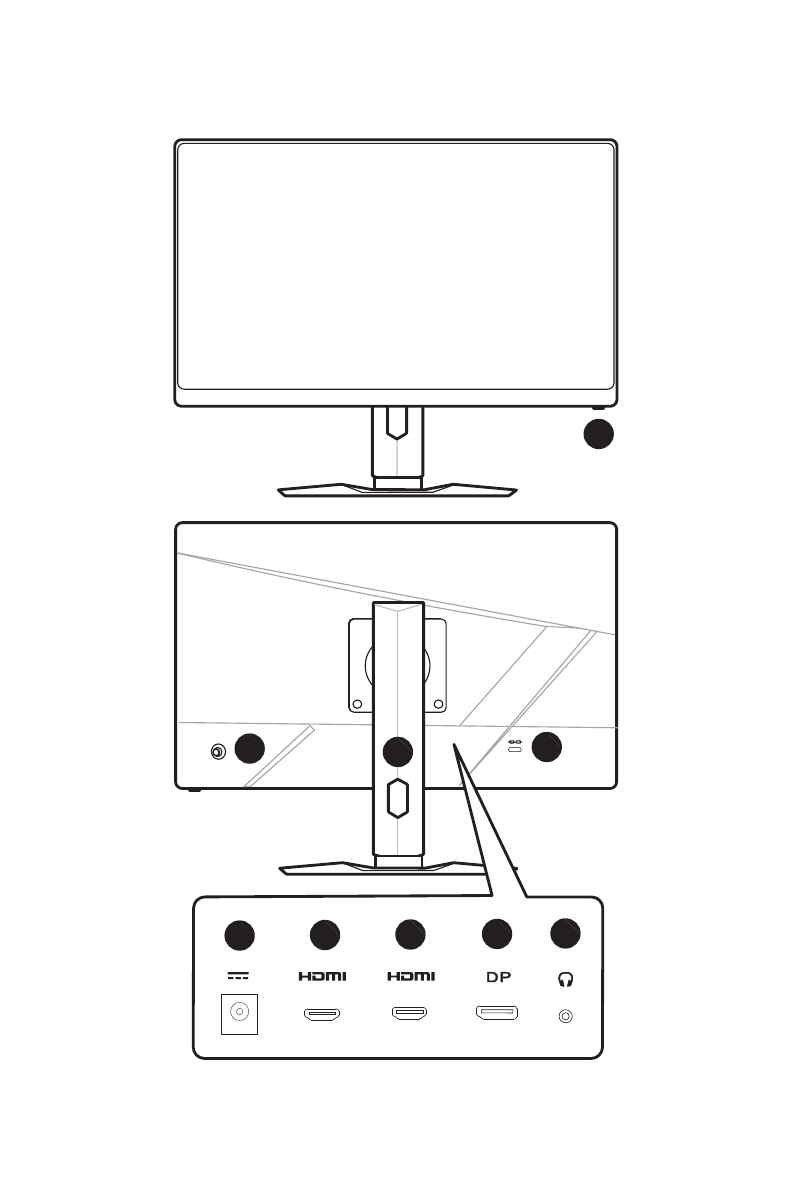 HDMI HDMI DP