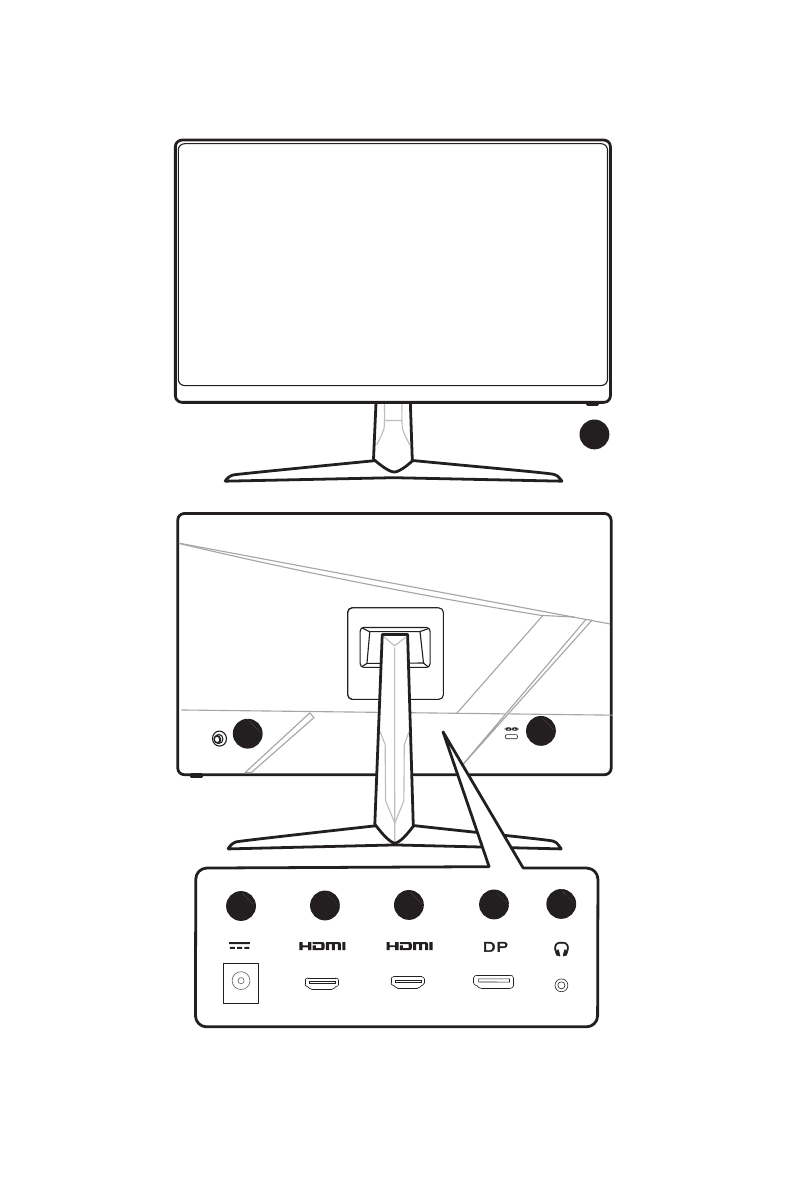 HDMI HDMI DP