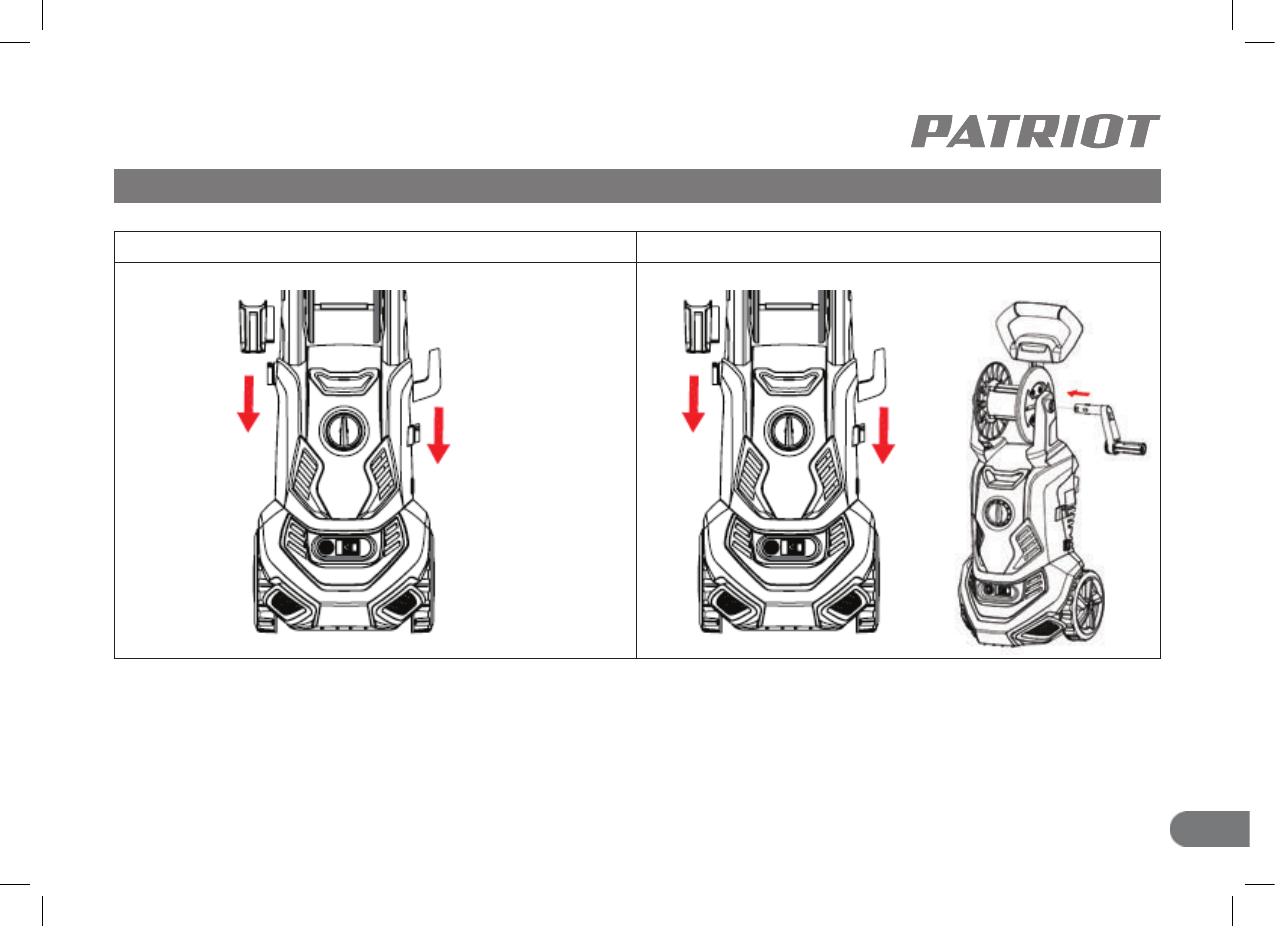 PATRIOT