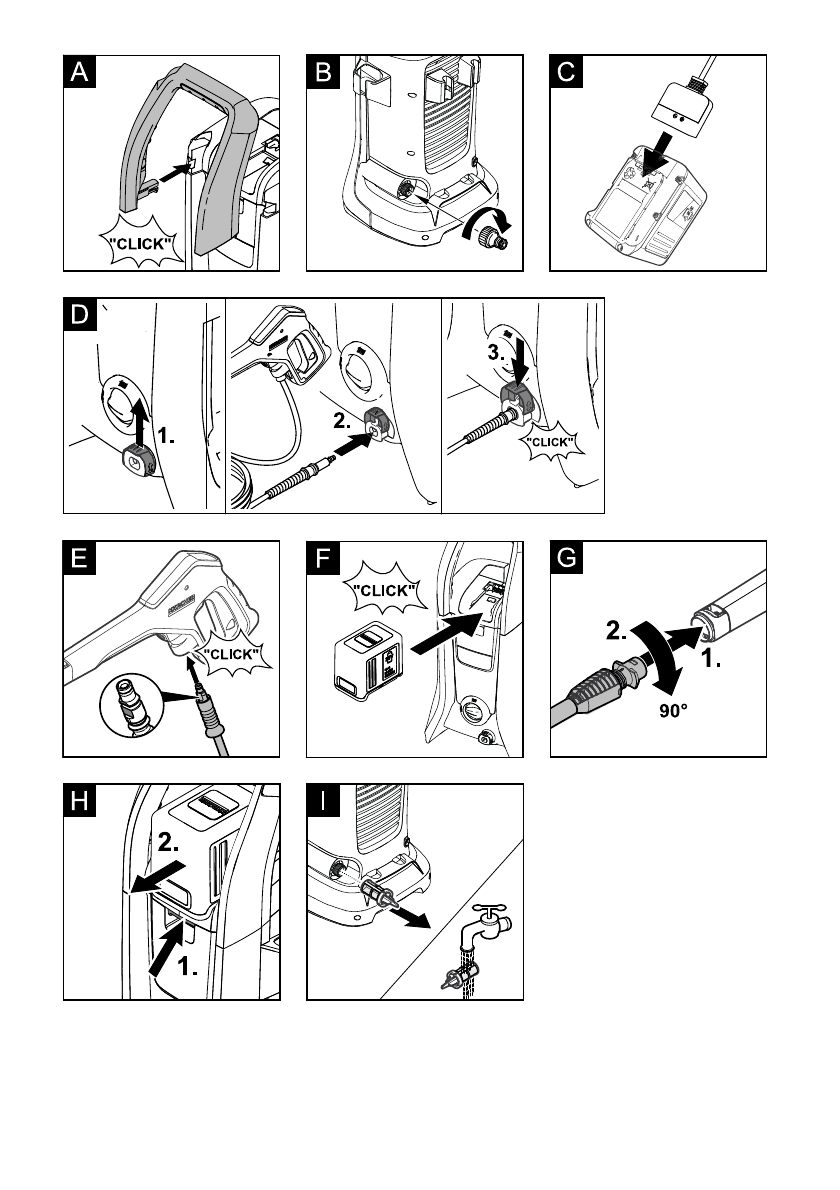 A
"CLICK"

B

C

D
1.
2.
3.
"CLICK"

E
"CLICK"

F
"CLICK"

G
2.
1.
90°

H
2.
1.

I