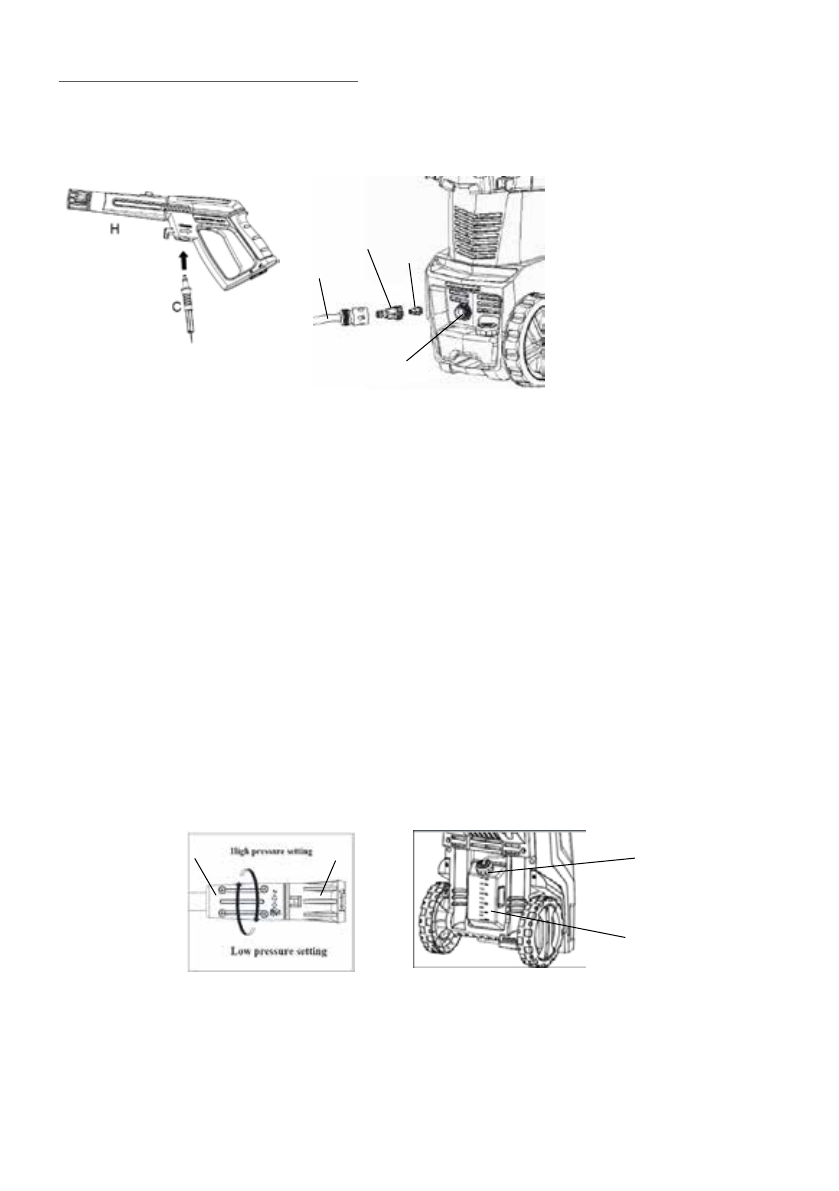 H

C

High pressure setting

Low pressure setting