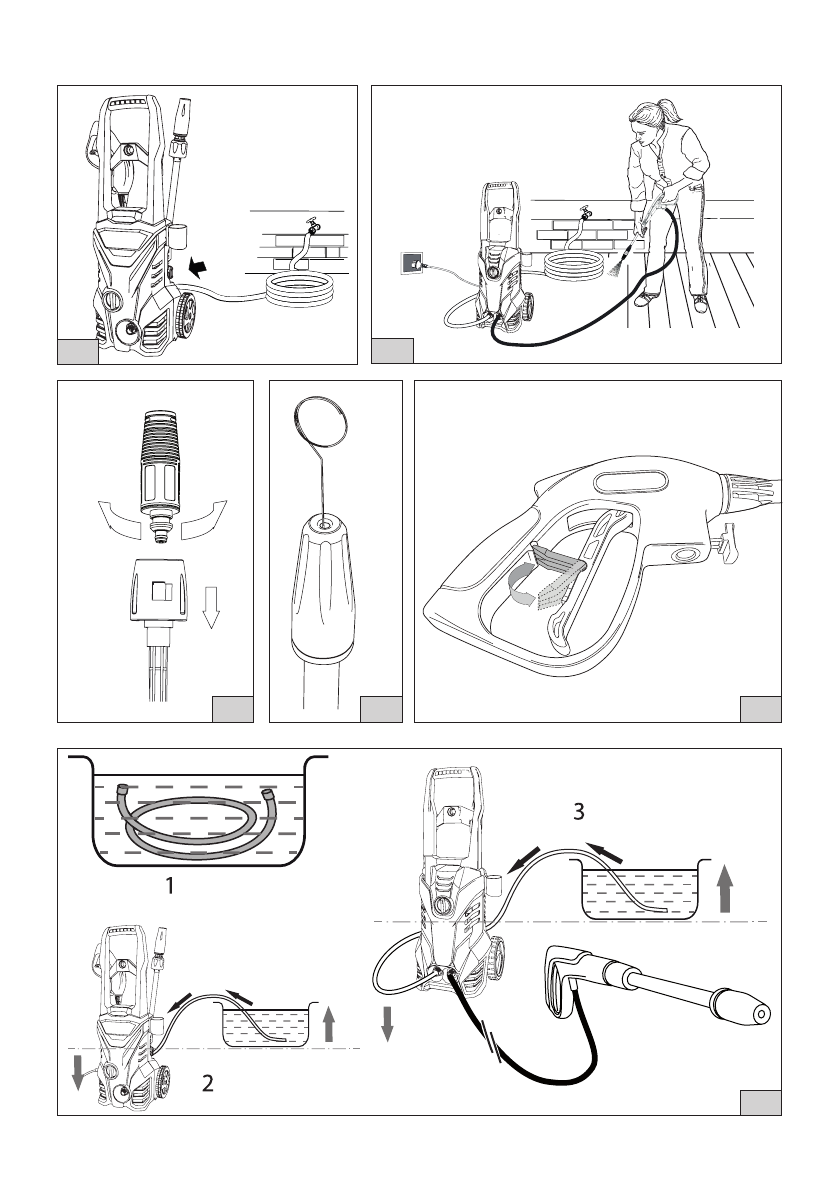 1

3

2