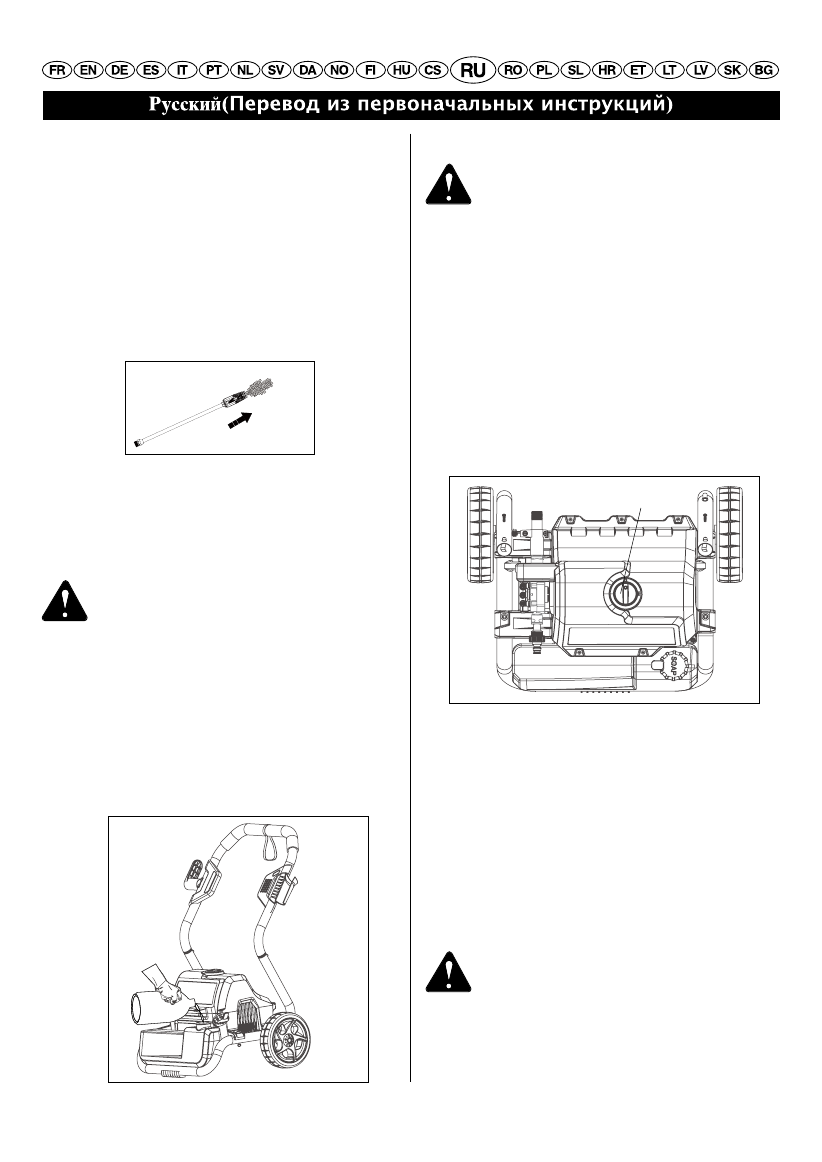 FR EN DE ES IT PT NL SV DA NO FI HU CS RU RO PL SL HR ET LT LV SK BG

Русский(Перевод из первоначальных инструкций)

SOAP