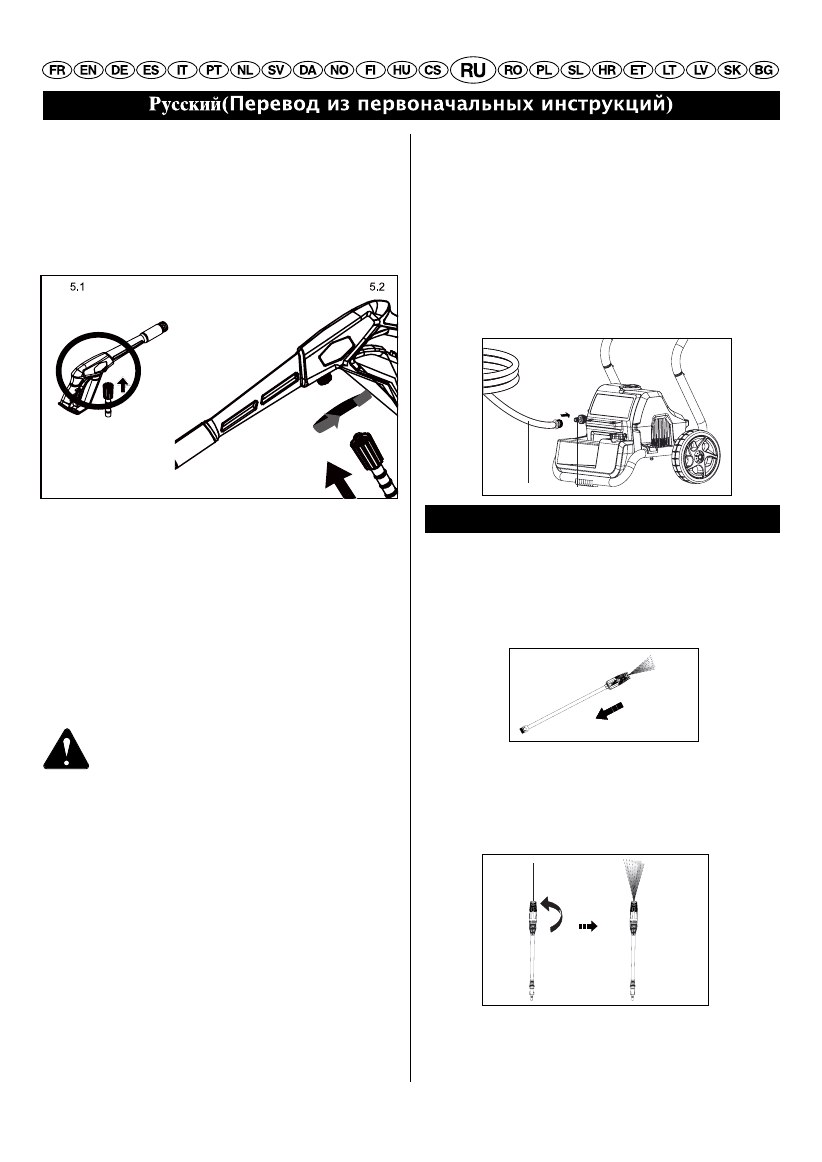 FR EN DE ES IT PT NL SV DA NO FI HU CS RU RO PL SL HR ET LT LV SK BG

Русский(Перевод из первоначальных инструкций)

5.1

5.2