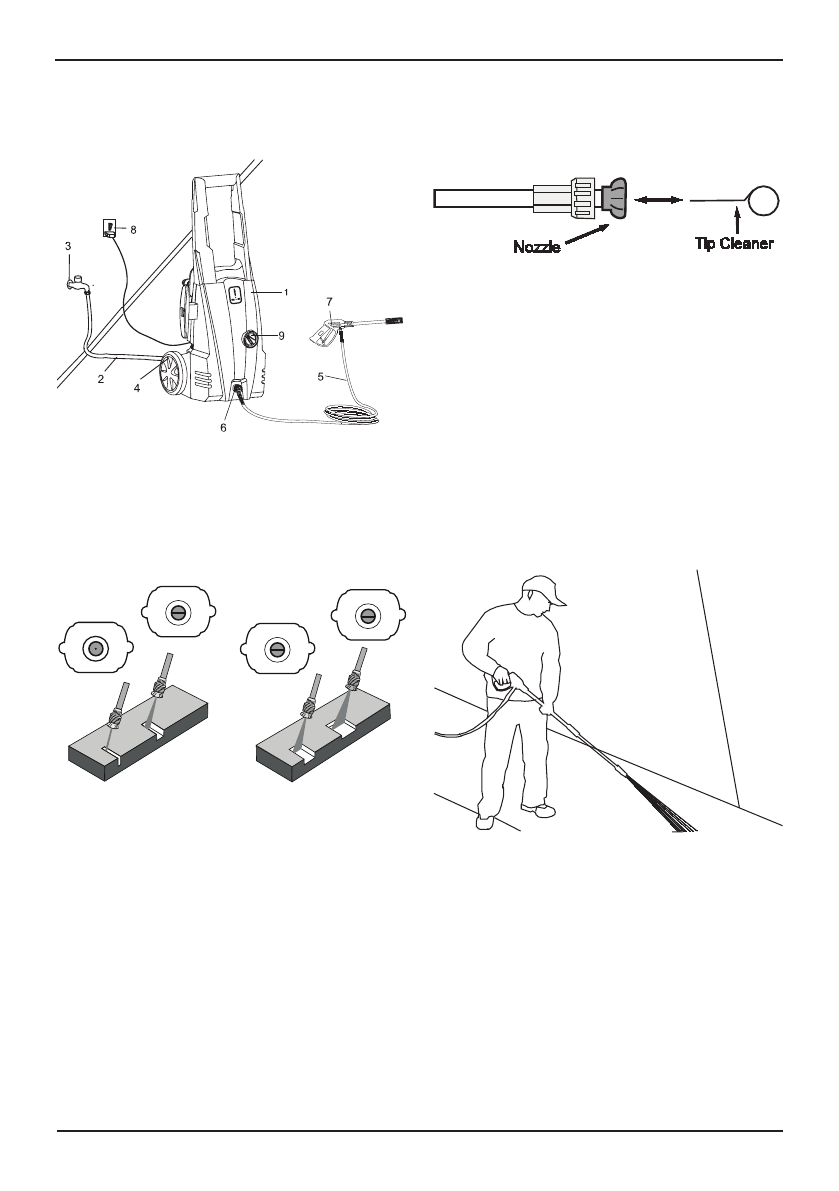 3
8
1
7
9
2
4
5
6

Nozzle
Tip Cleaner