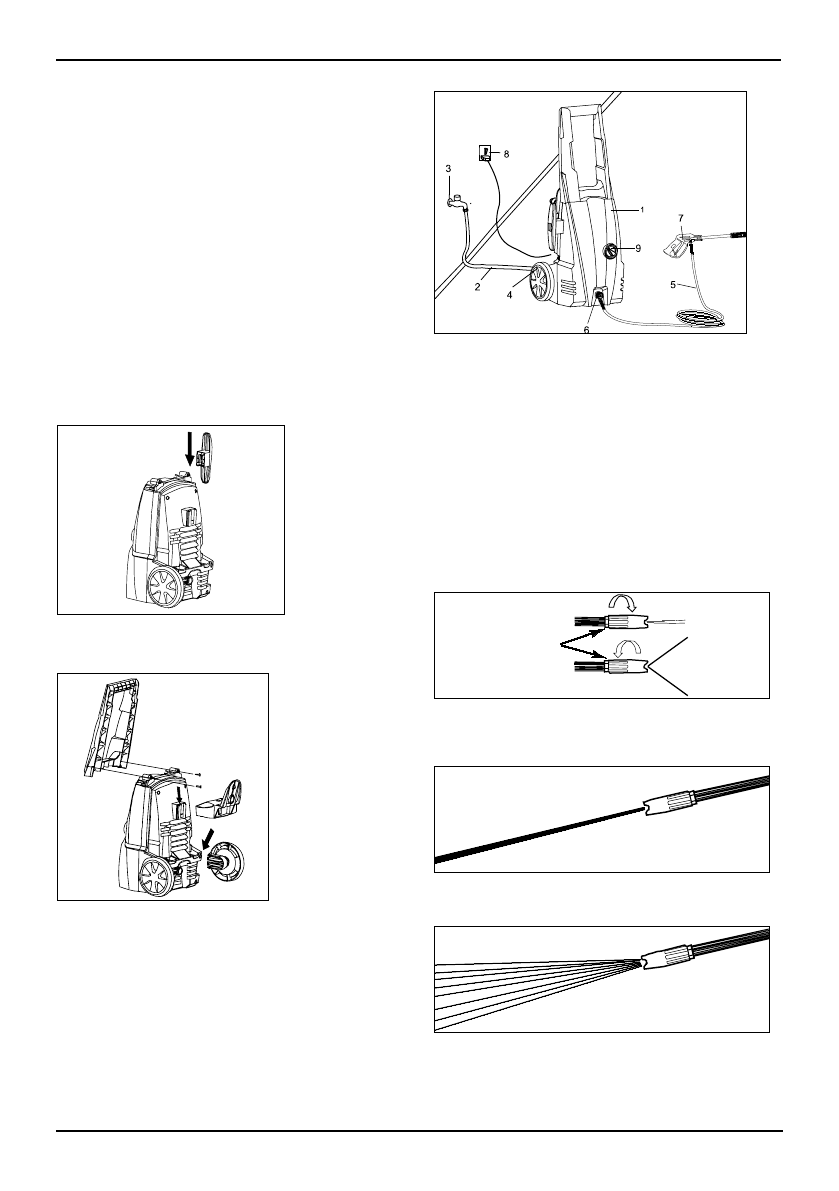 8
3
1
7
9
2
4
5
6