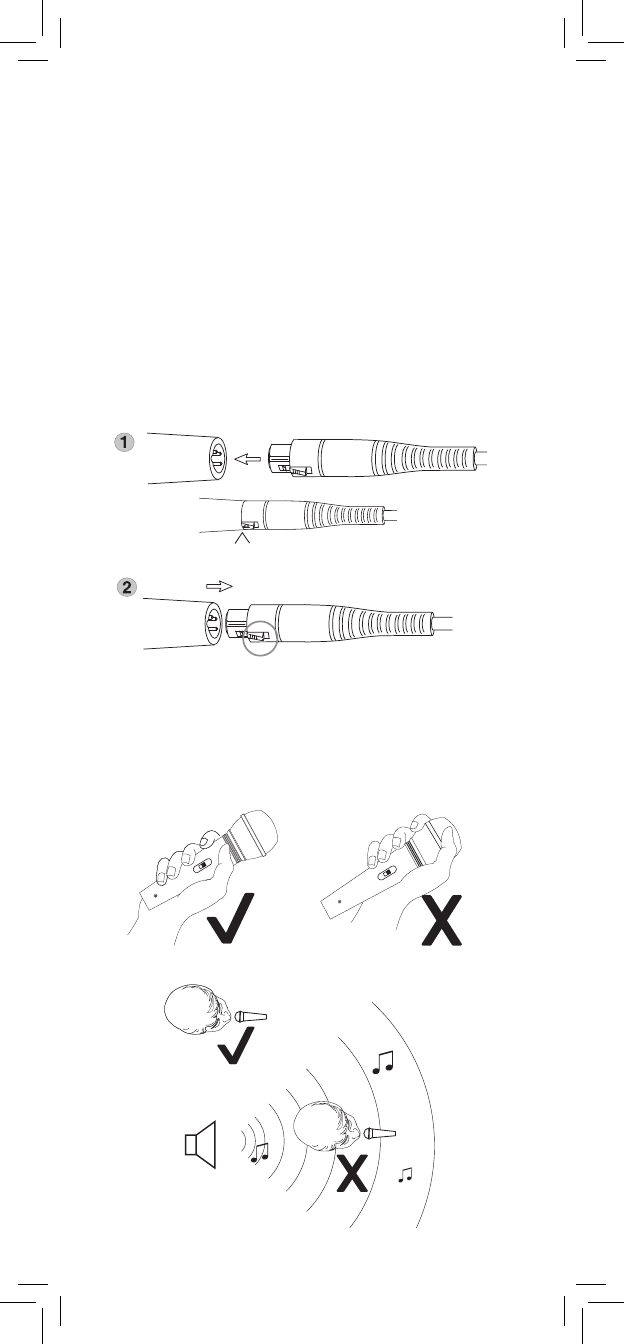 1

2

X

X