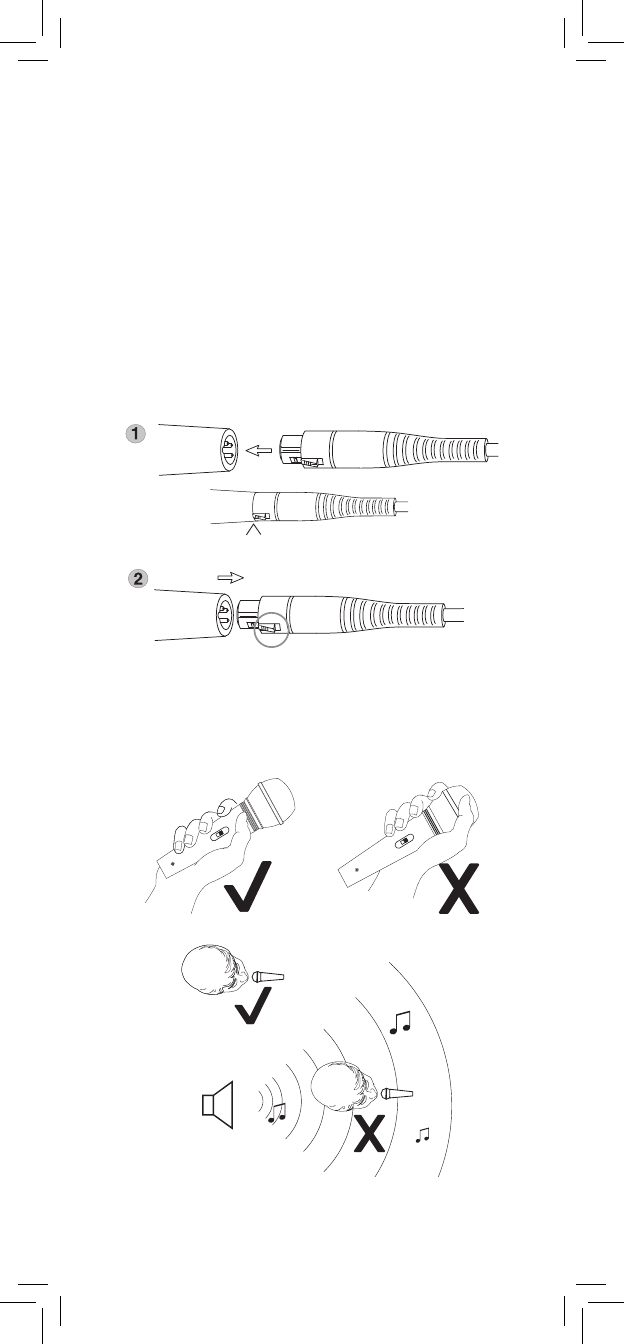 1

2