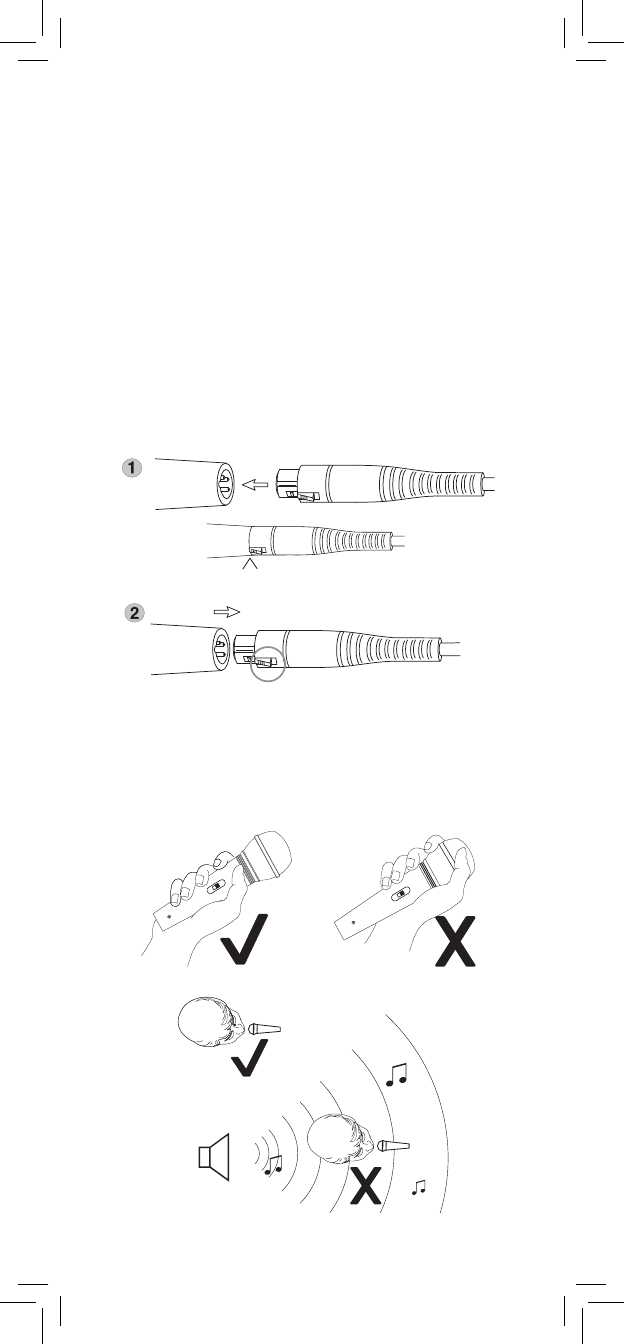 1

2