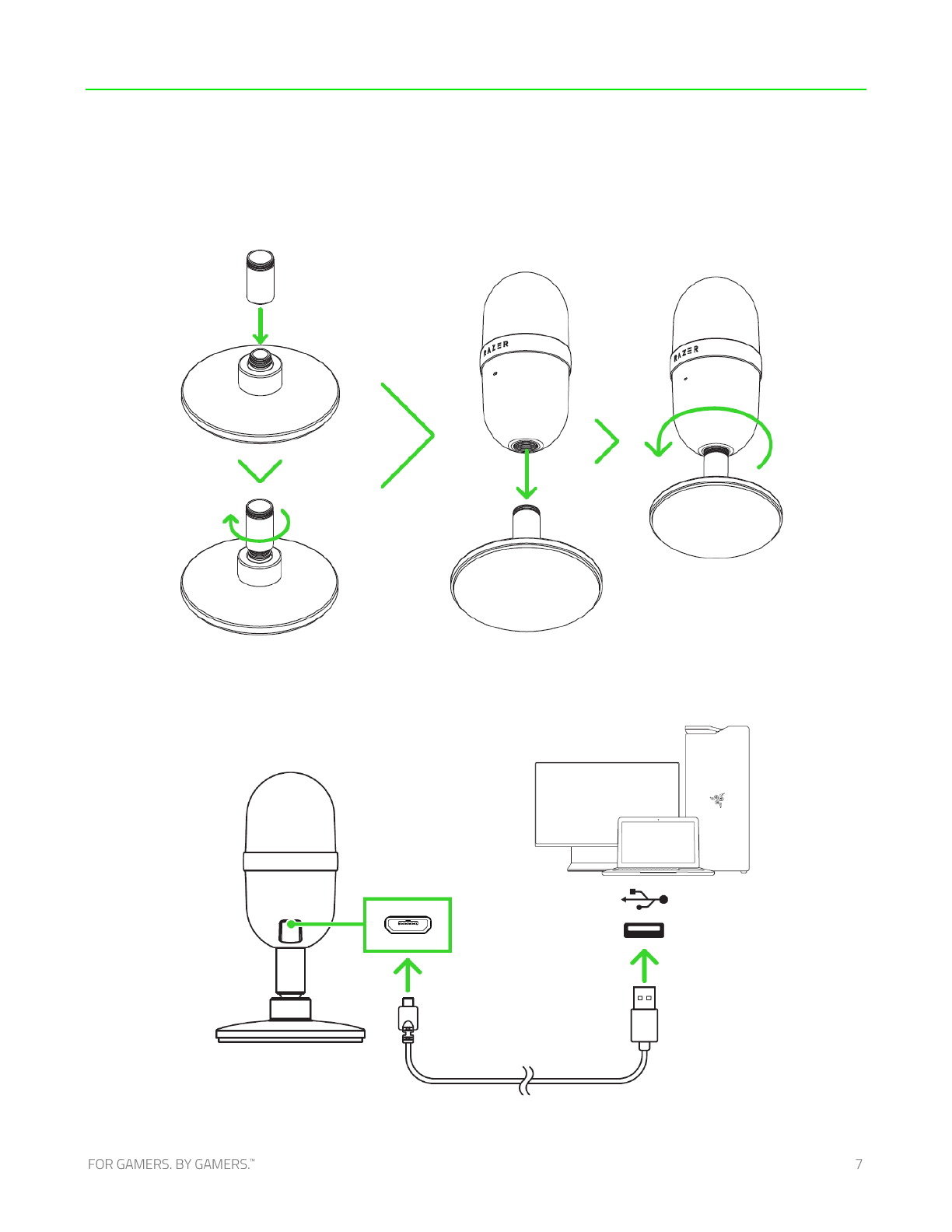 RAZER

RAZER

FOR GAMERS. BY GAMERS.™

7