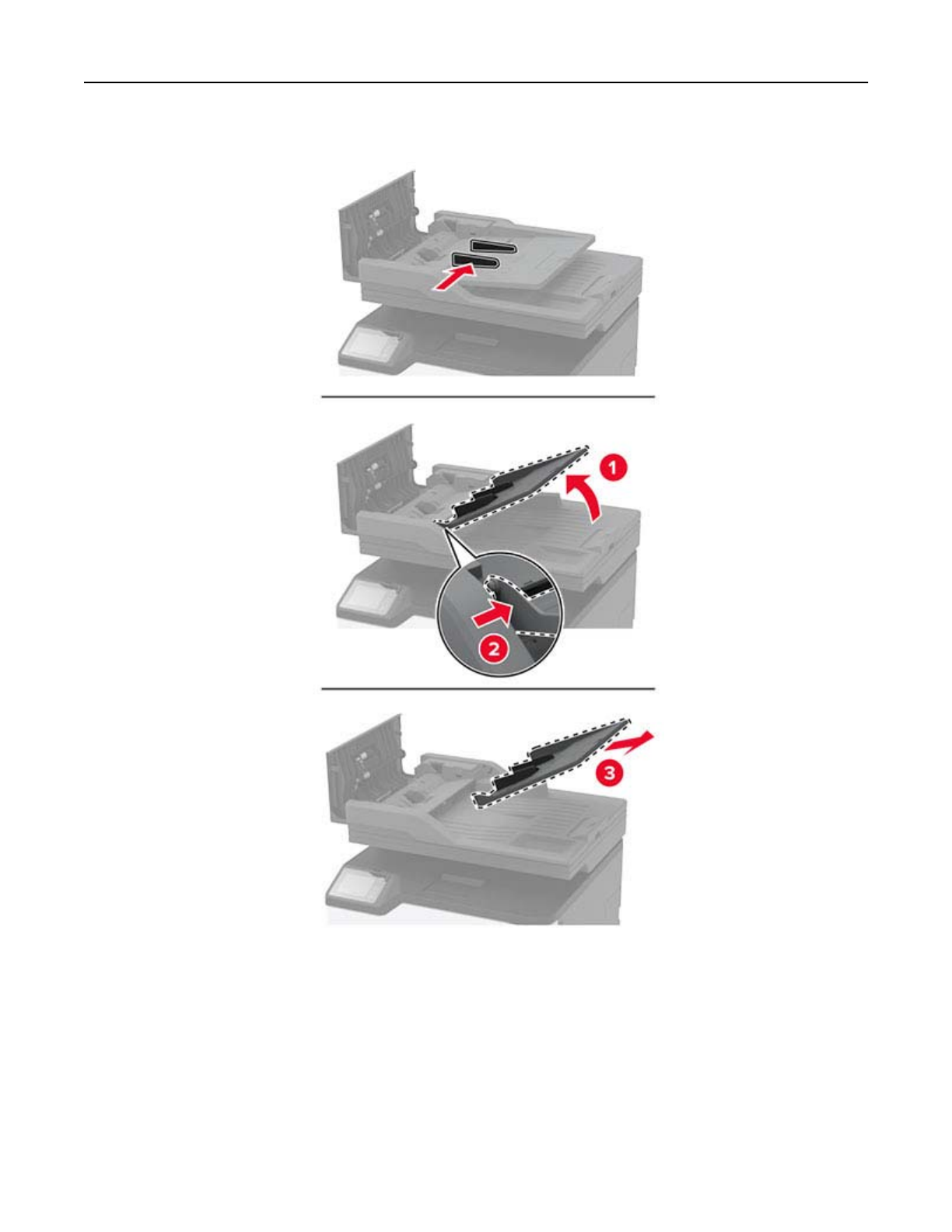 1

2

3