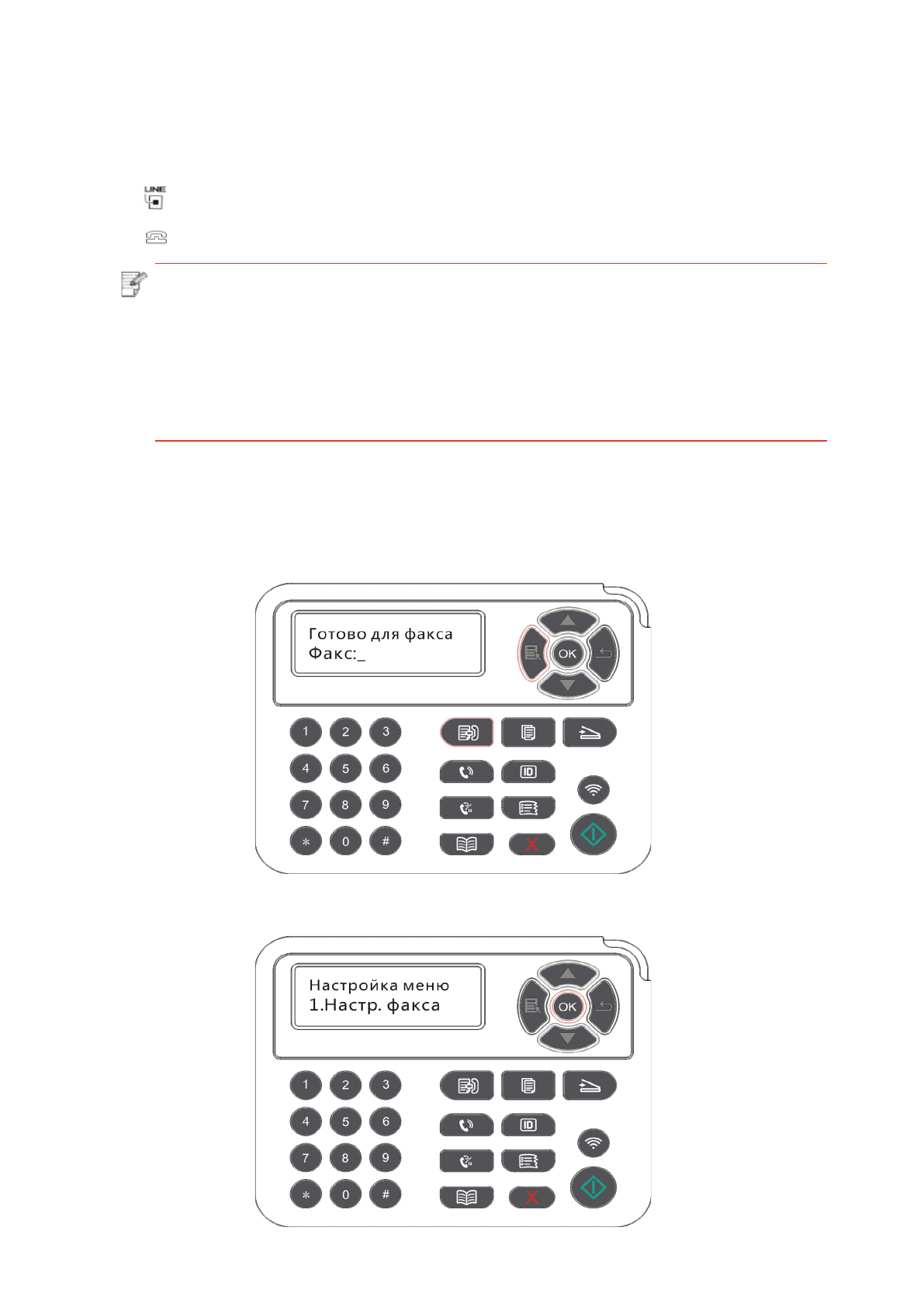 LINE

Готово для факса
Факс:_

OK

1 2 3
4 5 6
7 8 9
* 0 #

ID

Настройка меню
1.Настр. факса

OK

1 2 3
4 5 6
7 8 9
* 0 #

ID