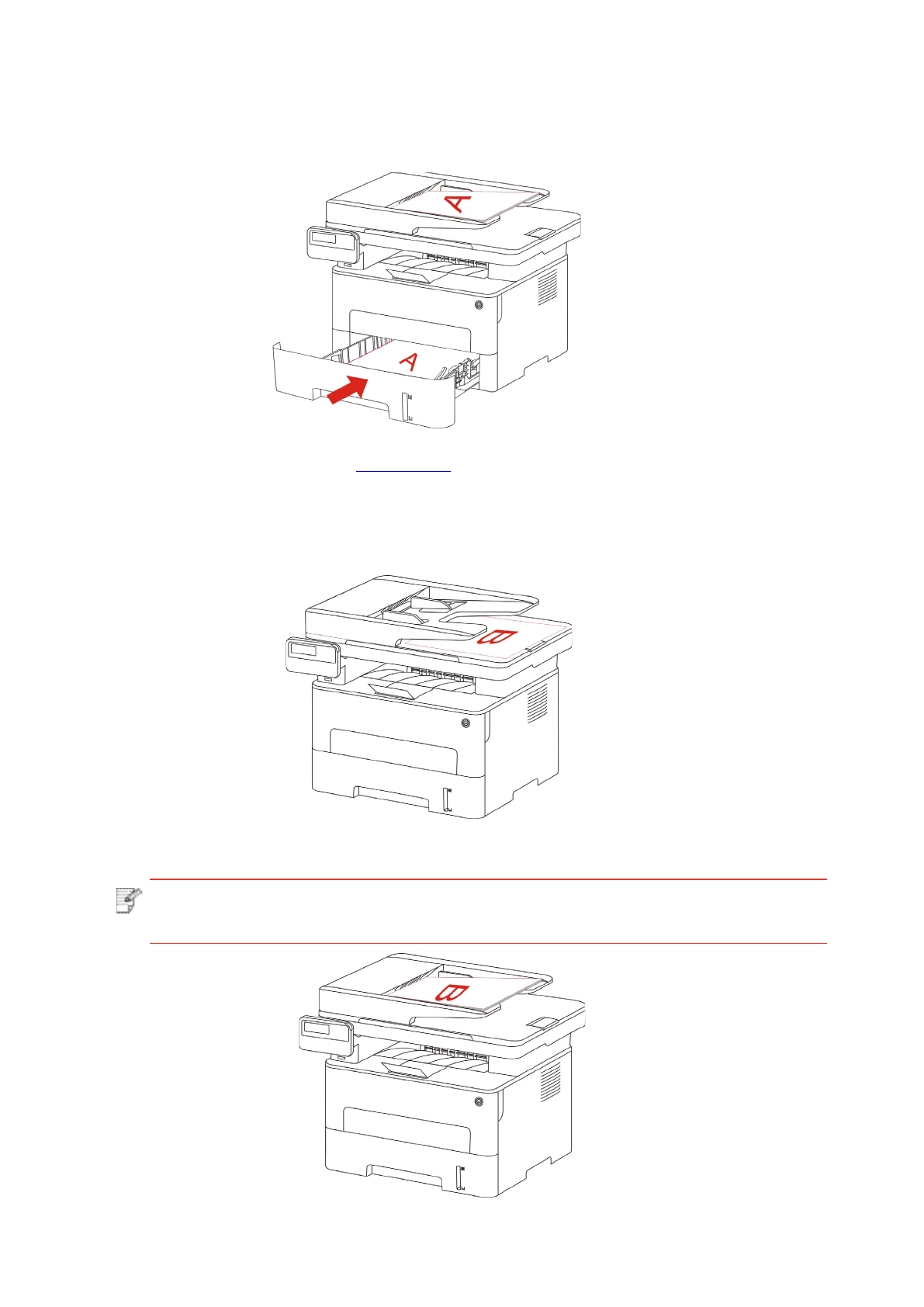 A

A

B

B