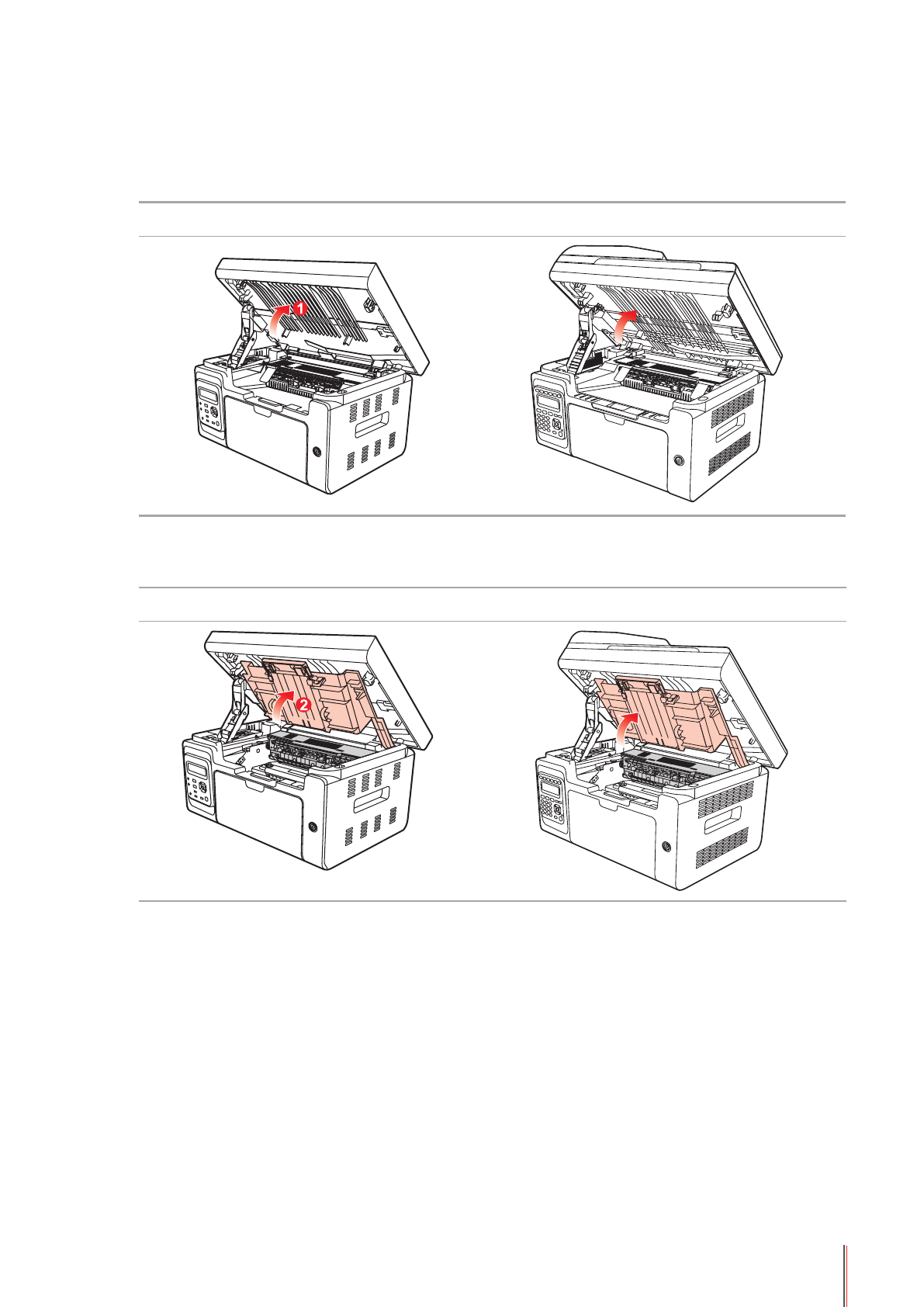 1

2