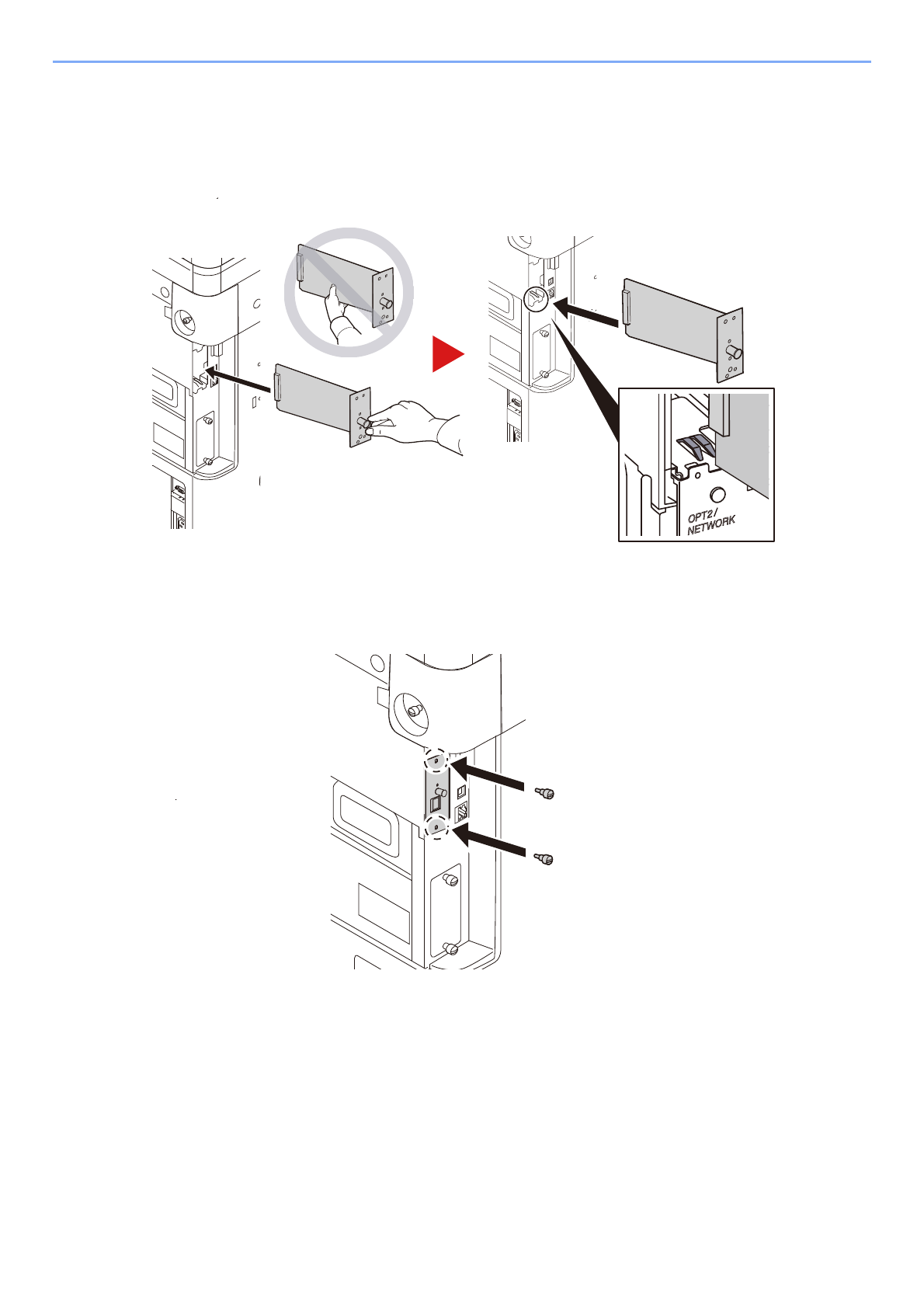 OPT2/
NETWORK