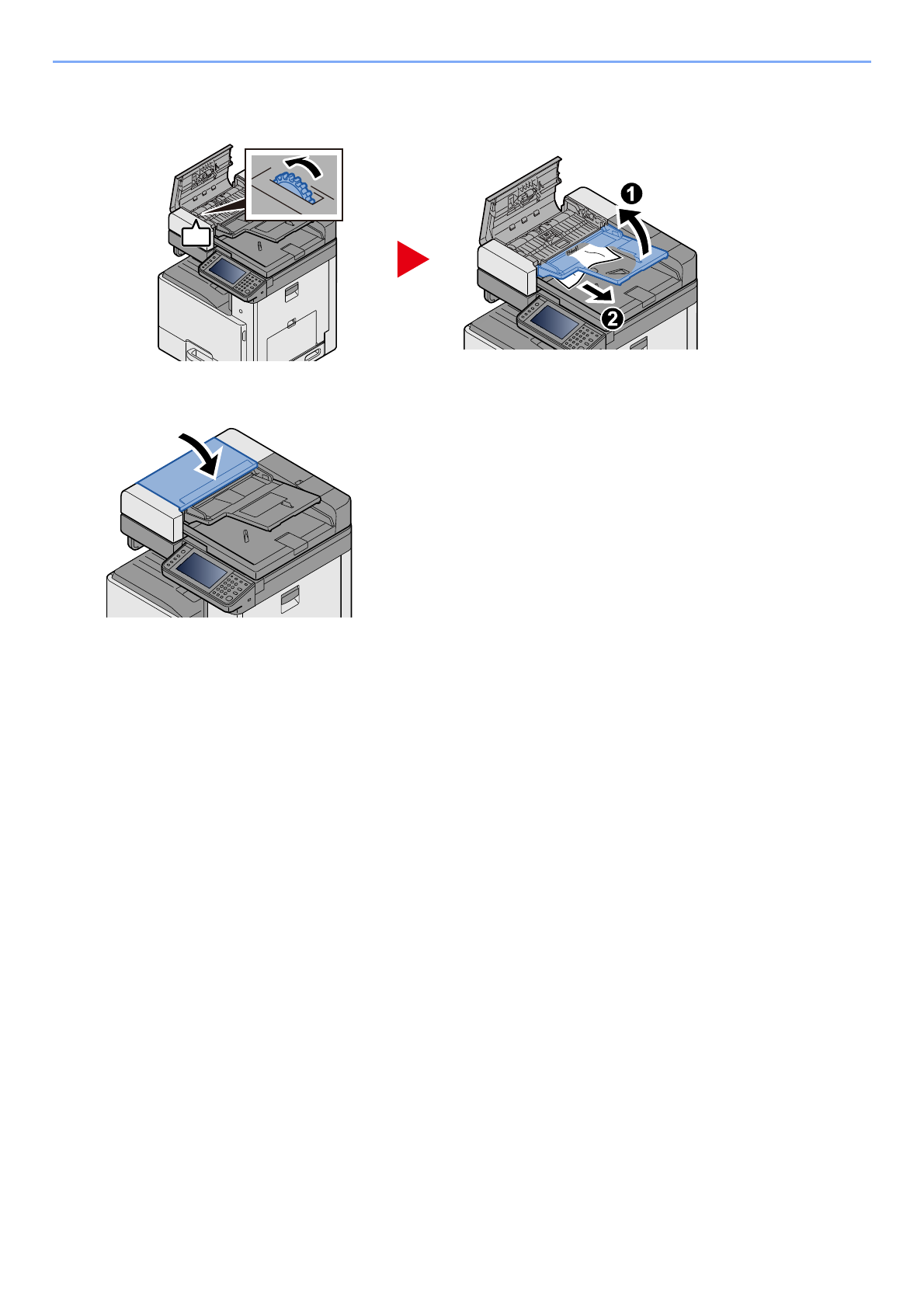 1
2