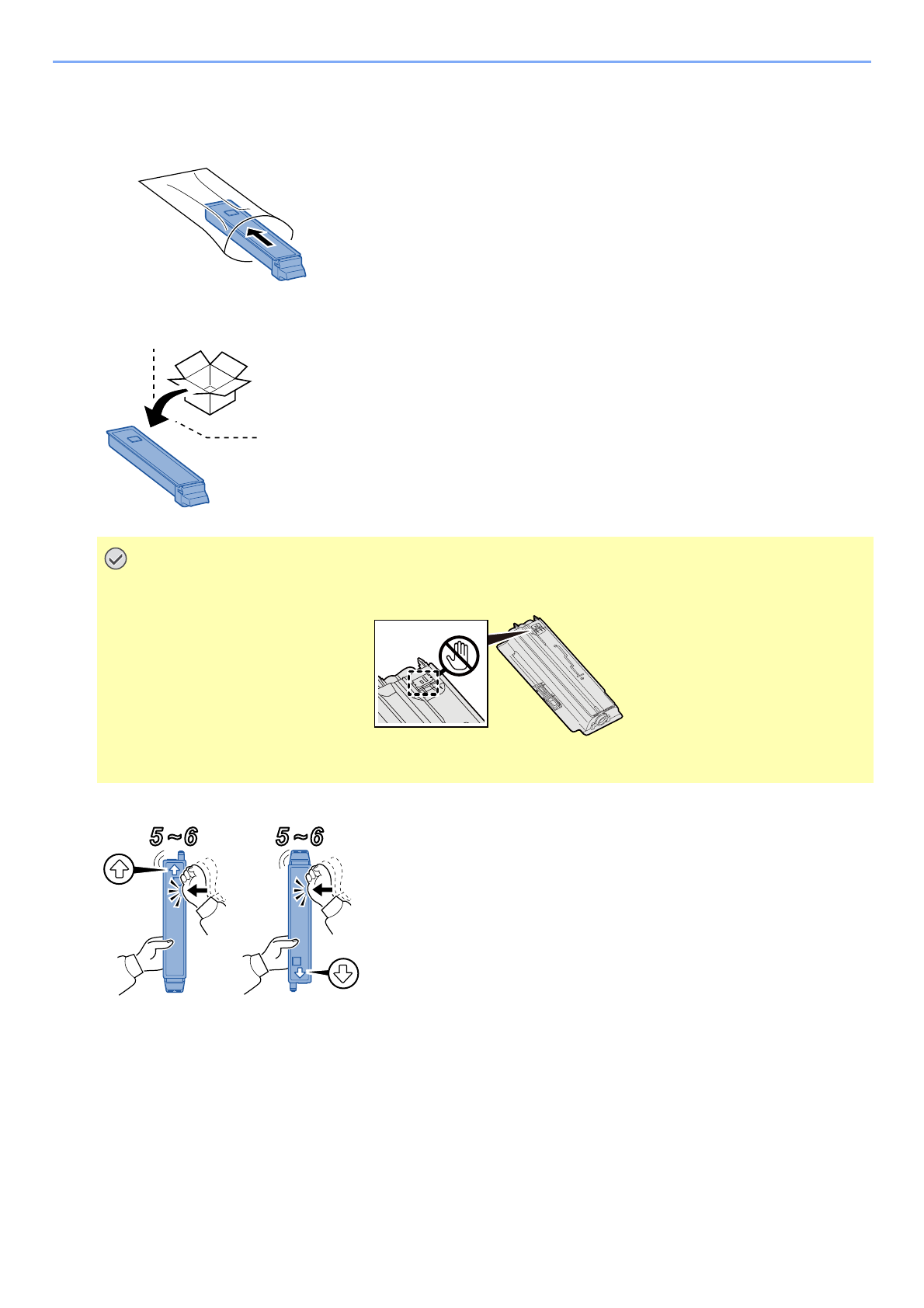 5 ~ 6

5 ~ 6